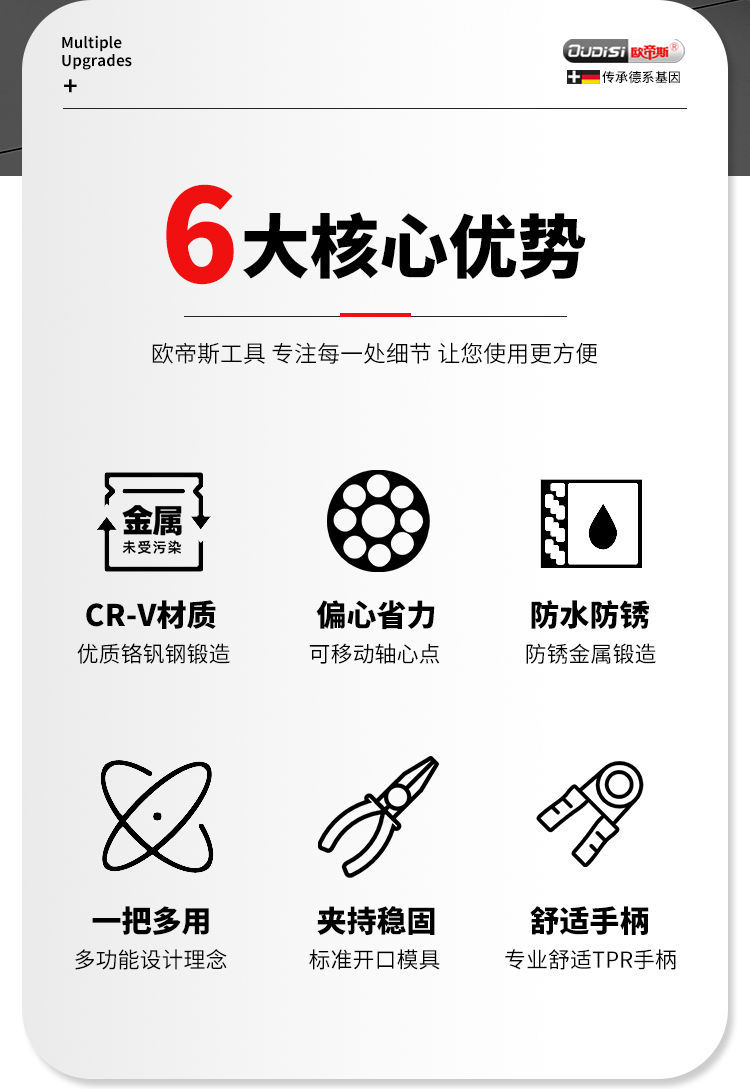 Multiple
Upgrades
+

OUDISI 欧帝斯®
传承德系基因

6大核心优势

欧帝斯工具 专注每一处细节 让您使用更方便

金属
未受污染

CR-V材质
优质铬钒钢锻造

偏心省力
可移动轴心点

防水防锈
防锈金属锻造

一把多用
多功能设计理念

夹持稳固
标准开口模具

舒适手柄
专业舒适TPR手柄