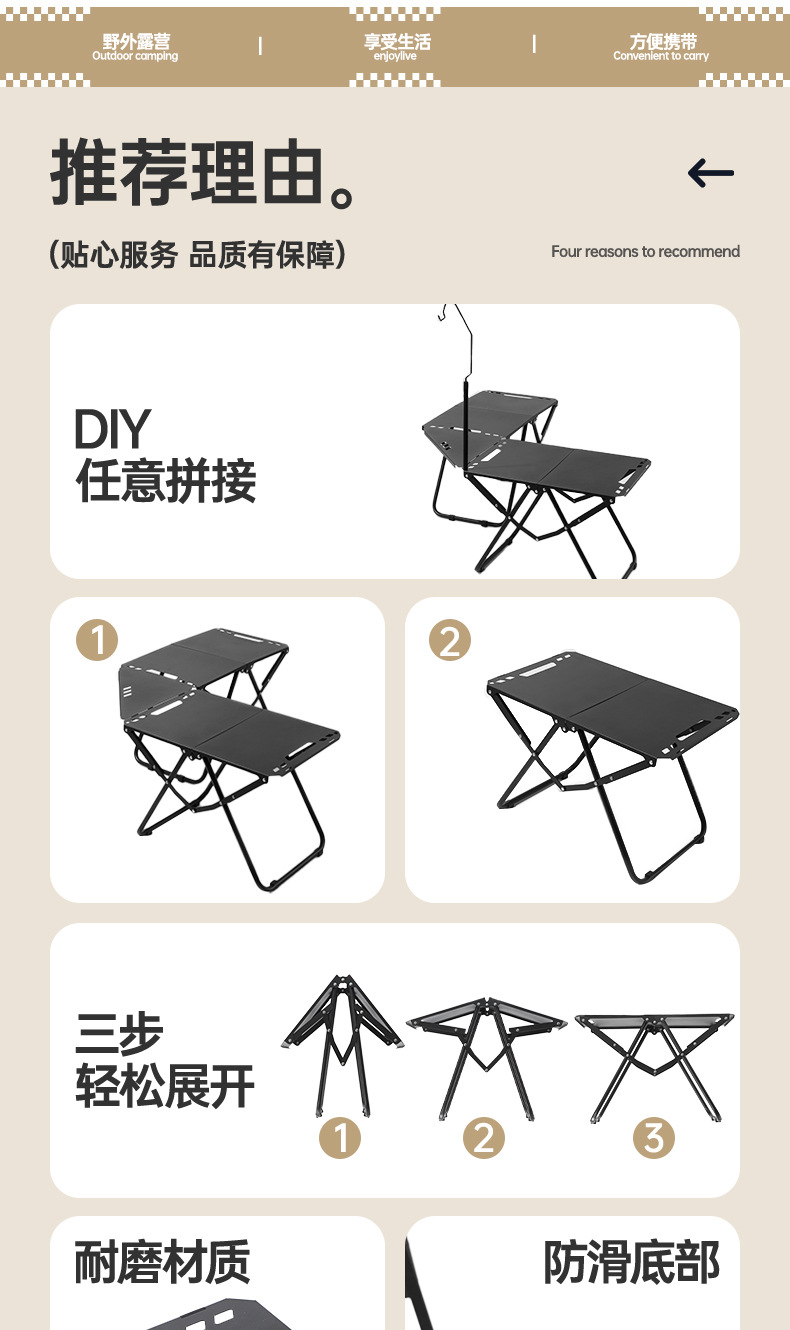 野外露营
Outdoor camping

享受生活
enjoylive

方便携带
Convenient to carry

推荐理由。

(贴心服务 品质有保障)

Four reasons to recommend

DIY
任意拼接

1

2

三步
轻松展开

1

2

3

耐磨材质

防滑底部