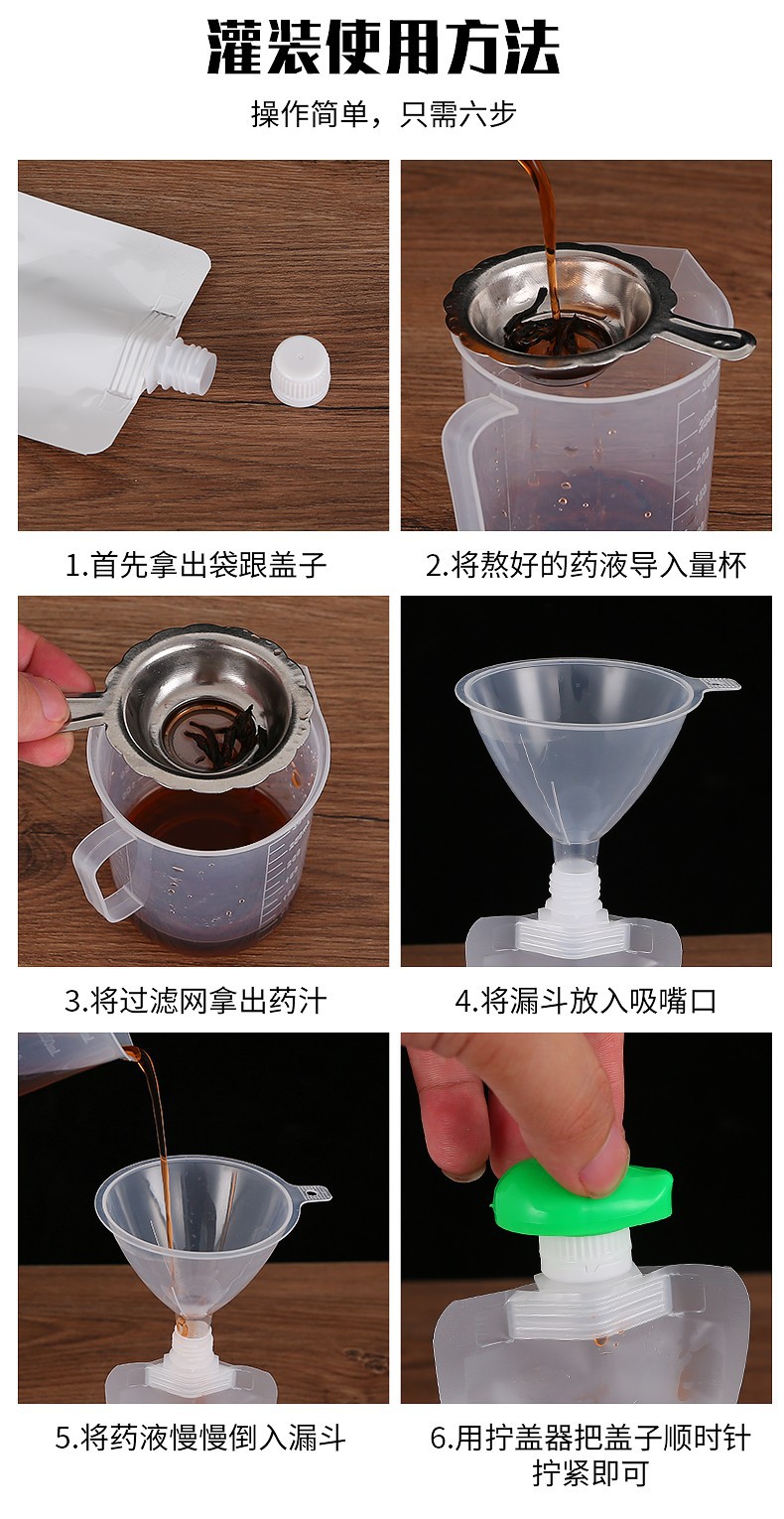 灌装使用方法

操作简单，只需六步

1.首先拿出袋跟盖子

2.将熬好的药液导入量杯

3.将过滤网拿出药汁

4.将漏斗放入吸嘴口

5.将药液慢慢倒入漏斗

6.用拧盖器把盖子顺时针拧紧即可