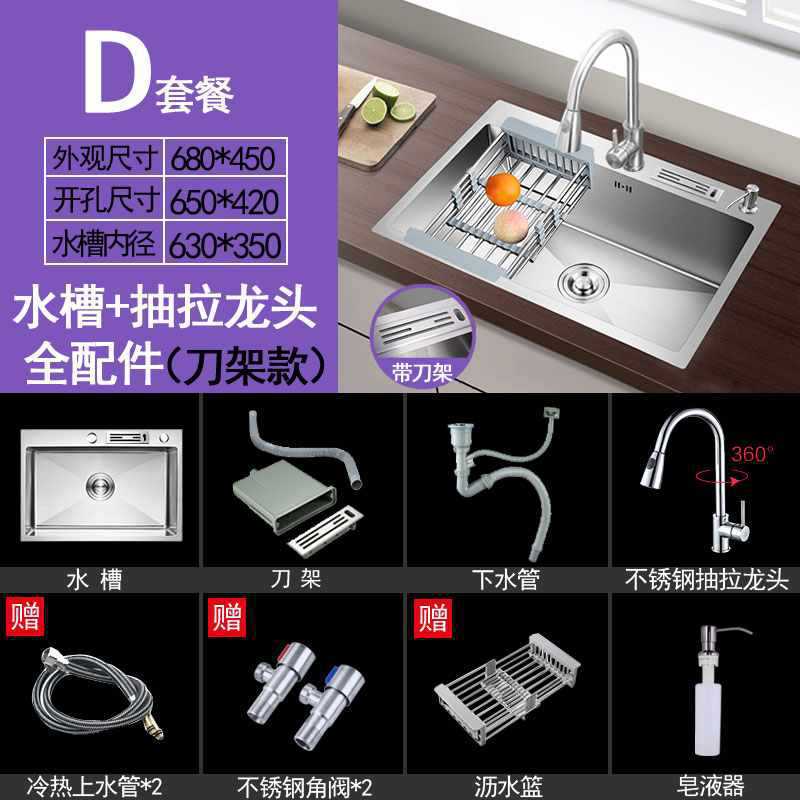 D套餐

| 外观尺寸 | 680*450 |
|---|---|
| 开孔尺寸 | 650*420 |
| 水槽内径 | 630*350 |

水槽+抽拉龙头
全配件(刀架款)

带刀架

水 槽

刀 架

下水管

360°

不锈钢抽拉龙头

赠

冷热上水管*2

赠

不锈钢角阀*2

赠

沥水篮

皂液器