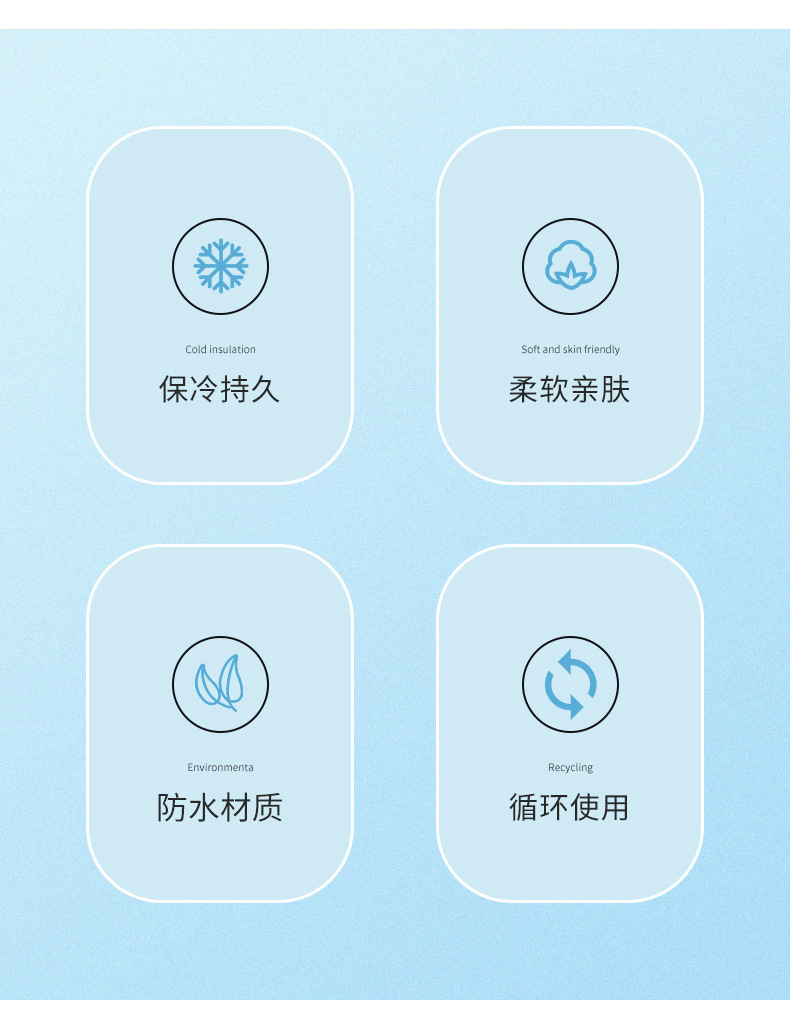 Cold insulation
保冷持久

Soft and skin friendly
柔软亲肤

Environmenta
防水材质

Recycling
循环使用