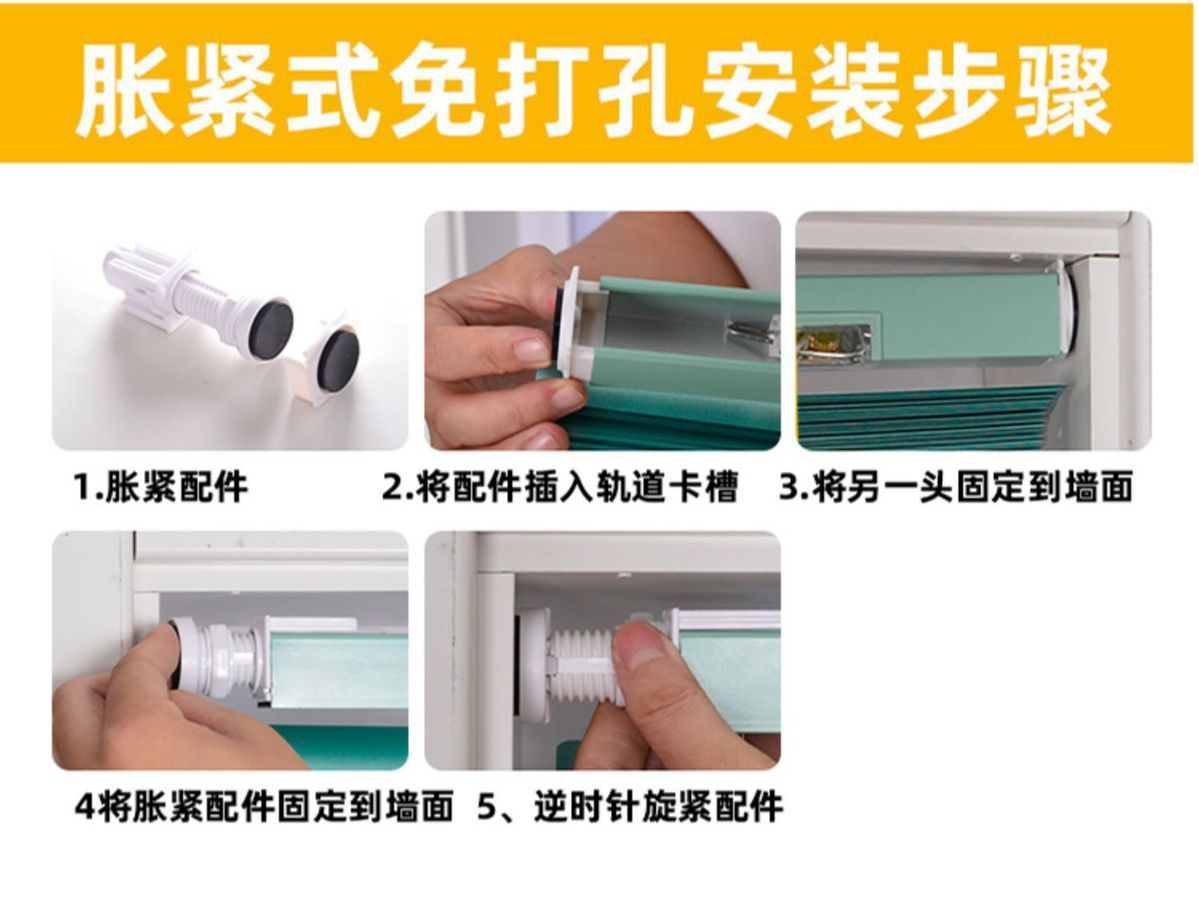 胀紧式免打孔安装步骤

1.胀紧配件

2.将配件插入轨道卡槽

3.将另一头固定到墙面

4将胀紧配件固定到墙面

5、逆时针旋紧配件