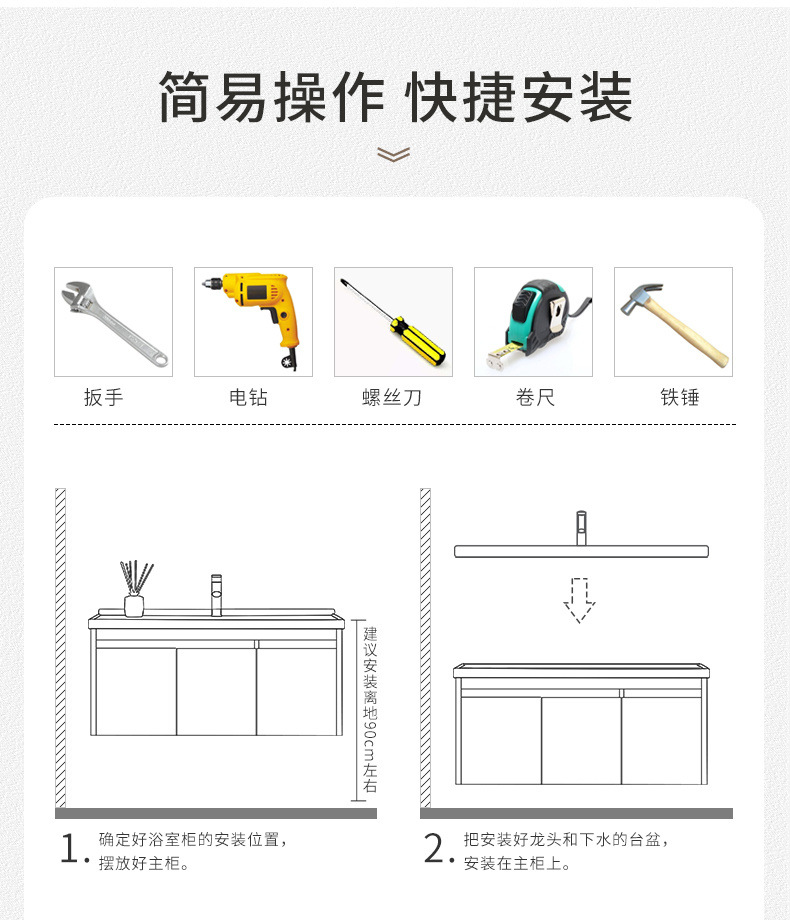 简易操作 快捷安装

扳手

电钻

螺丝刀

卷尺

铁锤

建议安装离地90cm左右

1. 确定好浴室柜的安装位置，摆放好主柜。

2. 把安装好龙头和下水的台盆，安装在主柜上。