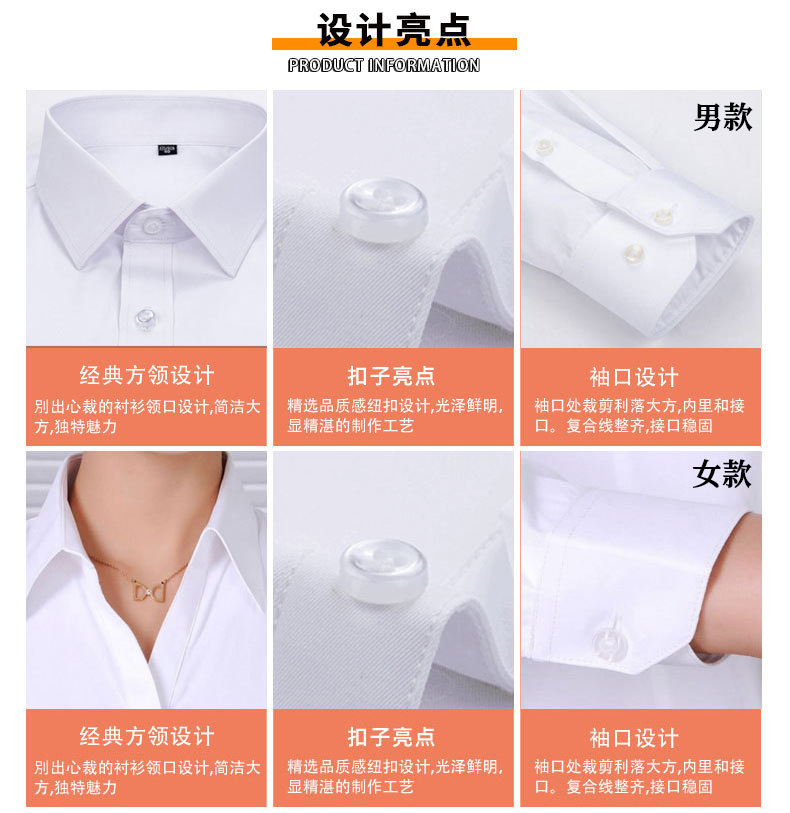 设计亮点
PRODUCT INFORMATION

男款

经典方领设计
别出心裁的衬衫领口设计,简洁大方,独特魅力

扣子亮点
精选品质感纽扣设计,光泽鲜明,显精湛的制作工艺

袖口设计
袖口处裁剪利落大方,内里和接口。复合线整齐,接口稳固

女款

经典方领设计
别出心裁的衬衫领口设计,简洁大方,独特魅力

扣子亮点
精选品质感纽扣设计,光泽鲜明,显精湛的制作工艺

袖口设计
袖口处裁剪利落大方,内里和接口。复合线整齐,接口稳固