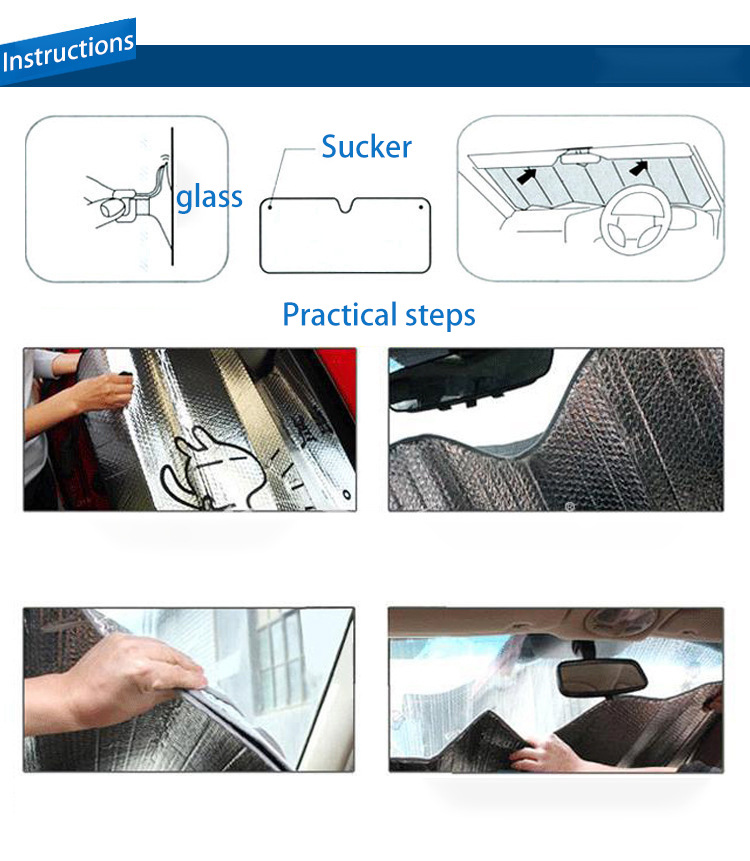 Instructions

glass

Sucker

Practical steps