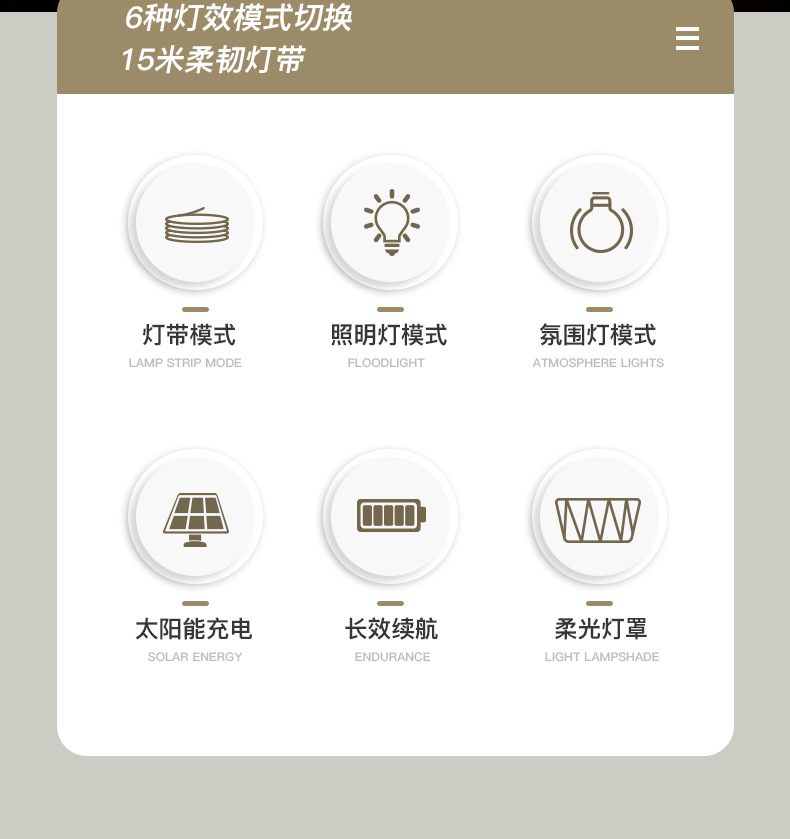 6种灯效模式切换
15米柔韧灯带

灯带模式
LAMP STRIP MODE

照明灯模式
FLOODLIGHT

氛围灯模式
ATMOSPHERE LIGHTS

太阳能充电
SOLAR ENERGY

长效续航
ENDURANCE

柔光灯罩
LIGHT LAMPSHADE