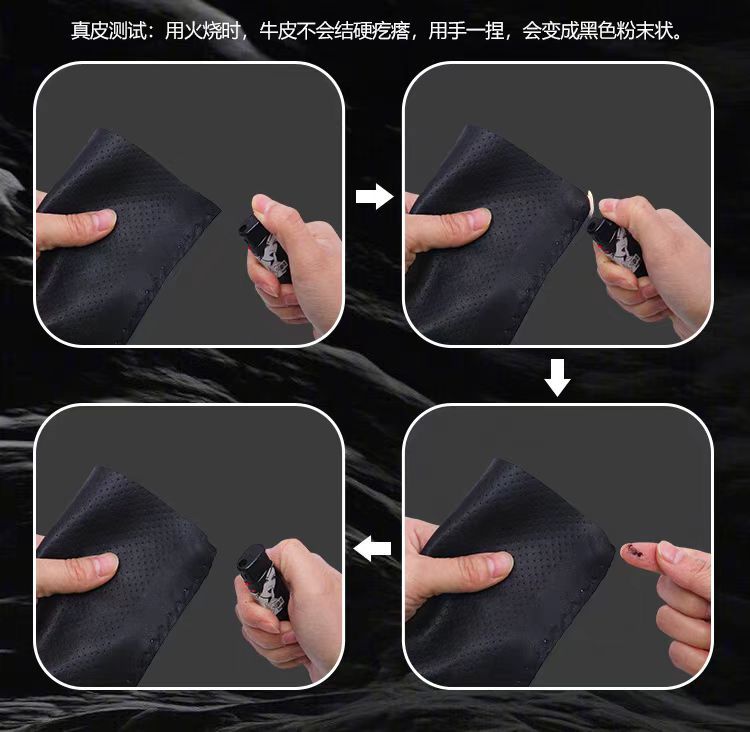 真皮测试：用火烧时，牛皮不会结硬疙瘩，用手一捏，会变成黑色粉末状。