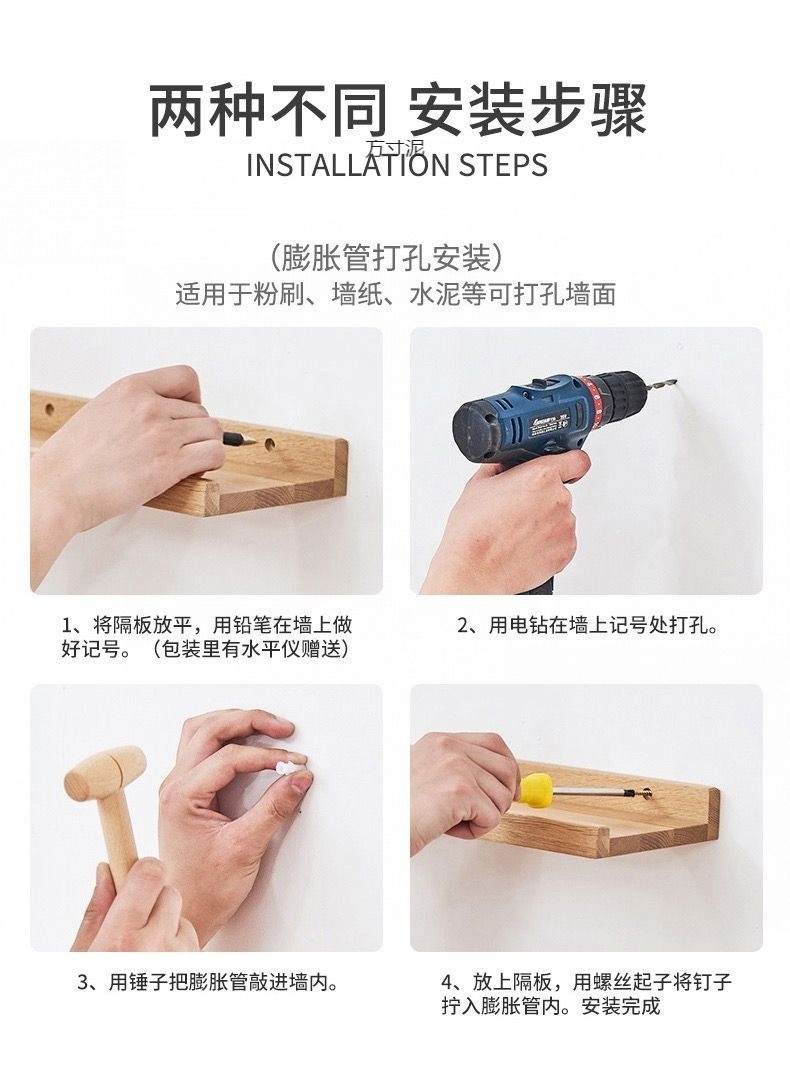 两种不同 安装步骤
方寸泥
INSTALLATION STEPS

（膨胀管打孔安装）
适用于粉刷、墙纸、水泥等可打孔墙面

1、将隔板放平，用铅笔在墙上做好记号。（包装里有水平仪赠送）

2、用电钻在墙上记号处打孔。

3、用锤子把膨胀管敲进墙内。

4、放上隔板，用螺丝起子将钉子拧入膨胀管内。安装完成