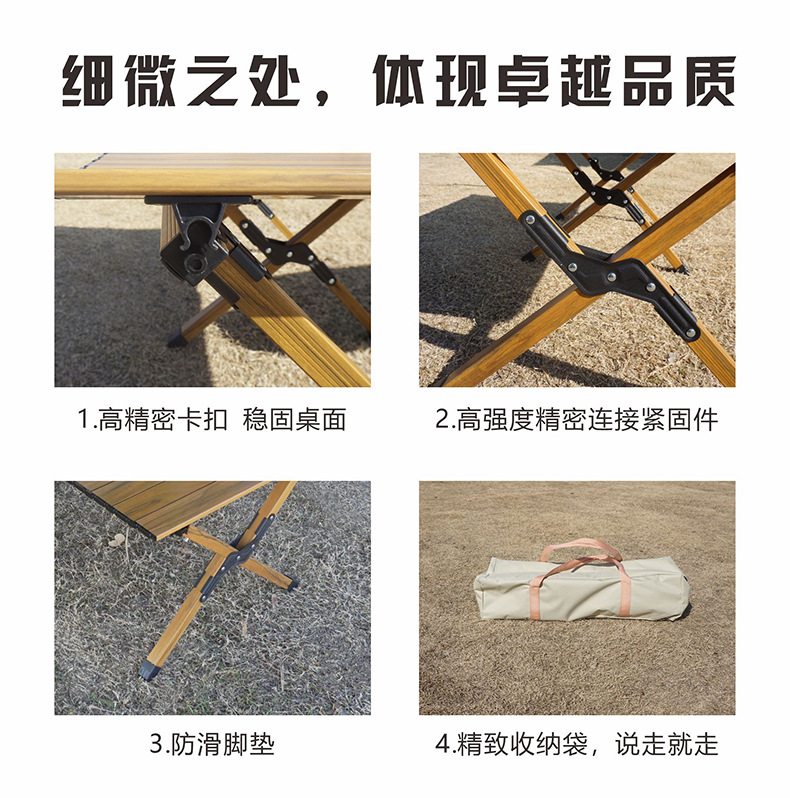 细微之处，体现卓越品质

1.高精密卡扣 稳固桌面

2.高强度精密连接紧固件

3.防滑脚垫

4.精致收纳袋，说走就走