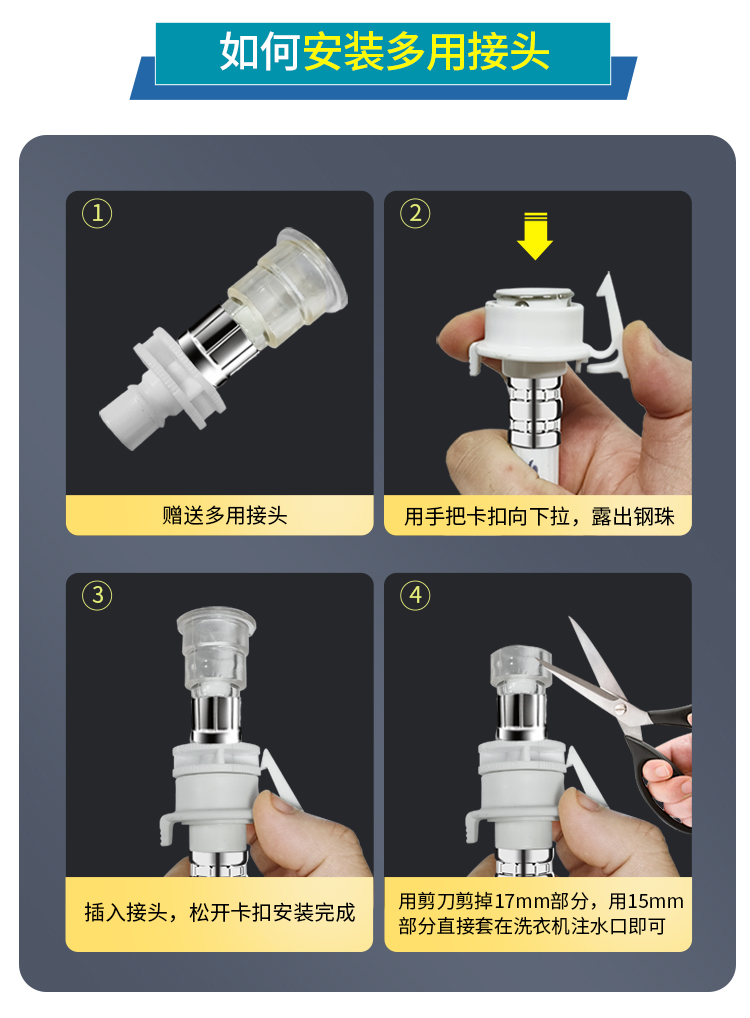 如何安装多用接头

①
赠送多用接头

②
用手把卡扣向下拉，露出钢珠

③
插入接头，松开卡扣安装完成

④
用剪刀剪掉17mm部分，用15mm部分直接套在洗衣机注水口即可