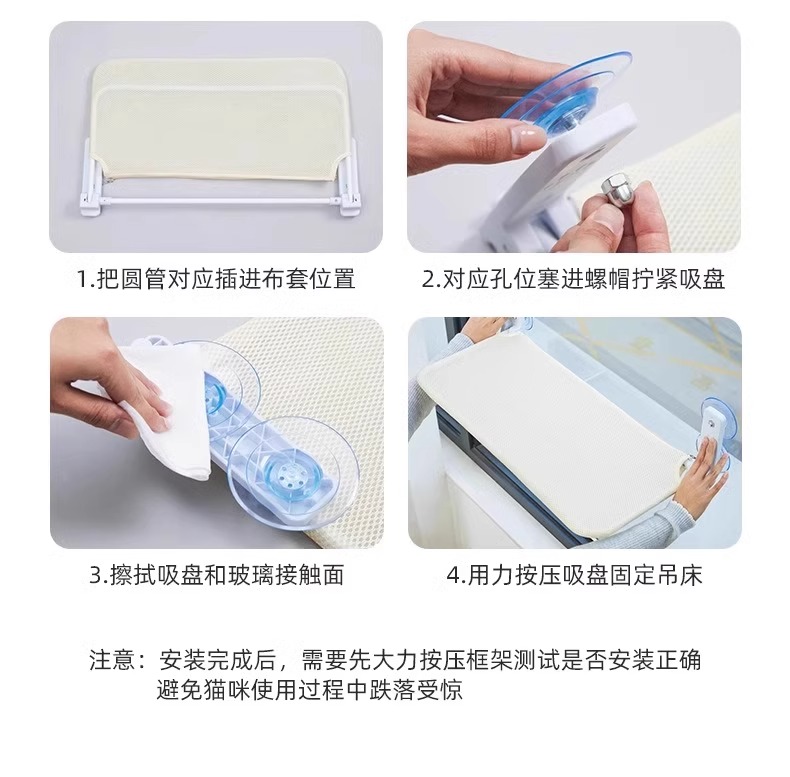 1.把圆管对应插进布套位置

2.对应孔位塞进螺帽拧紧吸盘

3.擦拭吸盘和玻璃接触面

4.用力按压吸盘固定吊床

注意：安装完成后，需要先大力按压框架测试是否安装正确
避免猫咪使用过程中跌落受惊