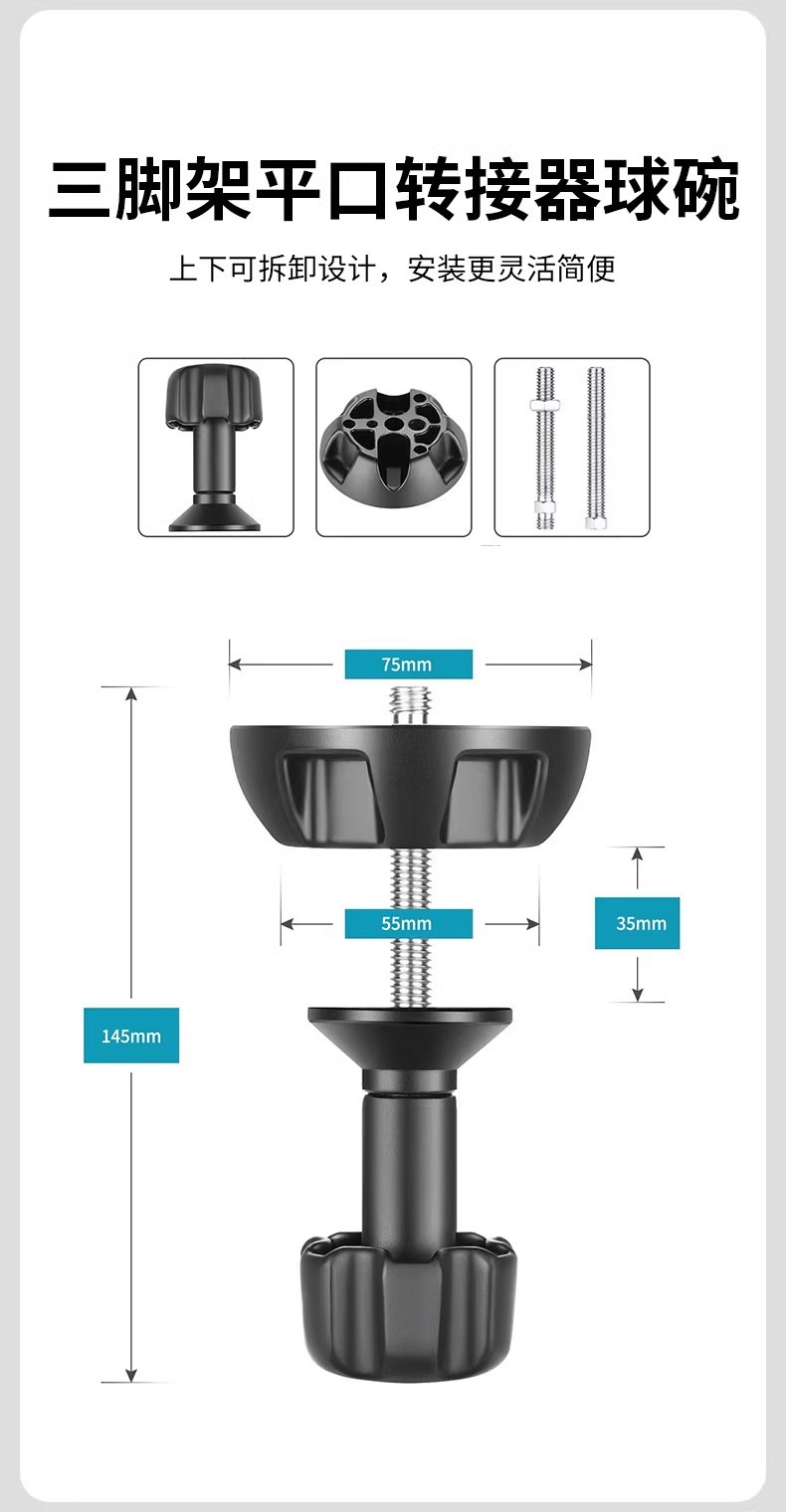 三脚架平口转接器球碗

上下可拆卸设计，安装更灵活简便

75mm

55mm

35mm

145mm