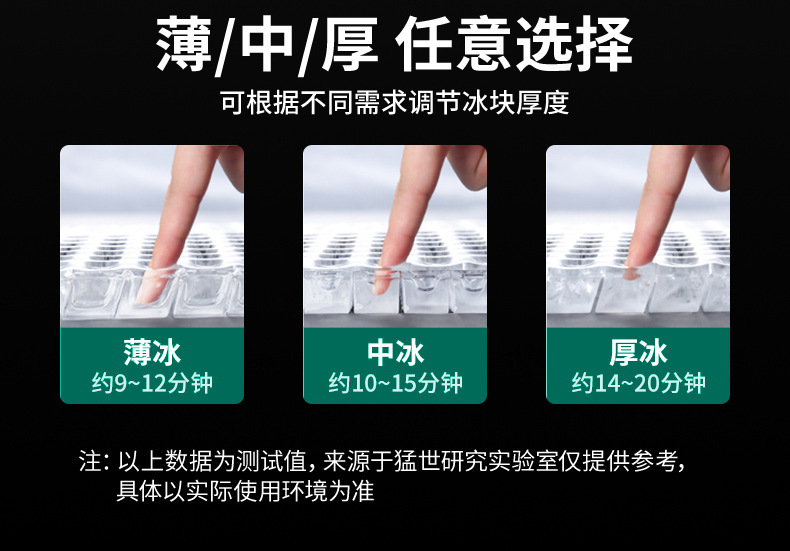 薄/中/厚 任意选择

可根据不同需求调节冰块厚度

薄冰
约9~12分钟

中冰
约10~15分钟

厚冰
约14~20分钟

注：以上数据为测试值，来源于猛世研究实验室仅提供参考，具体以实际使用环境为准