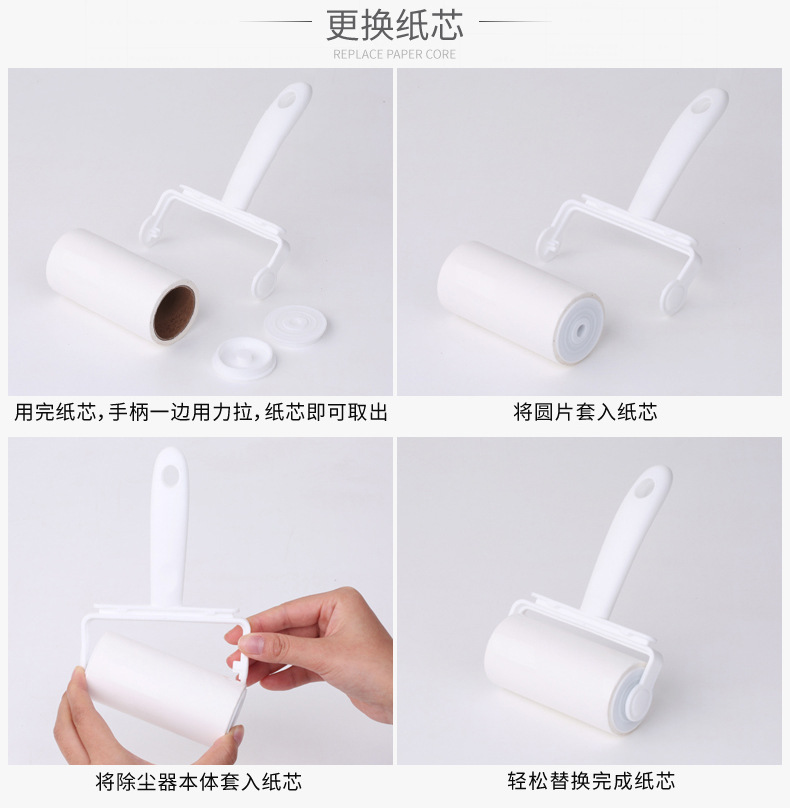 更换纸芯
REPLACE PAPER CORE

用完纸芯，手柄一边用力拉，纸芯即可取出

将圆片套入纸芯

将除尘器本体套入纸芯

轻松替换完成纸芯