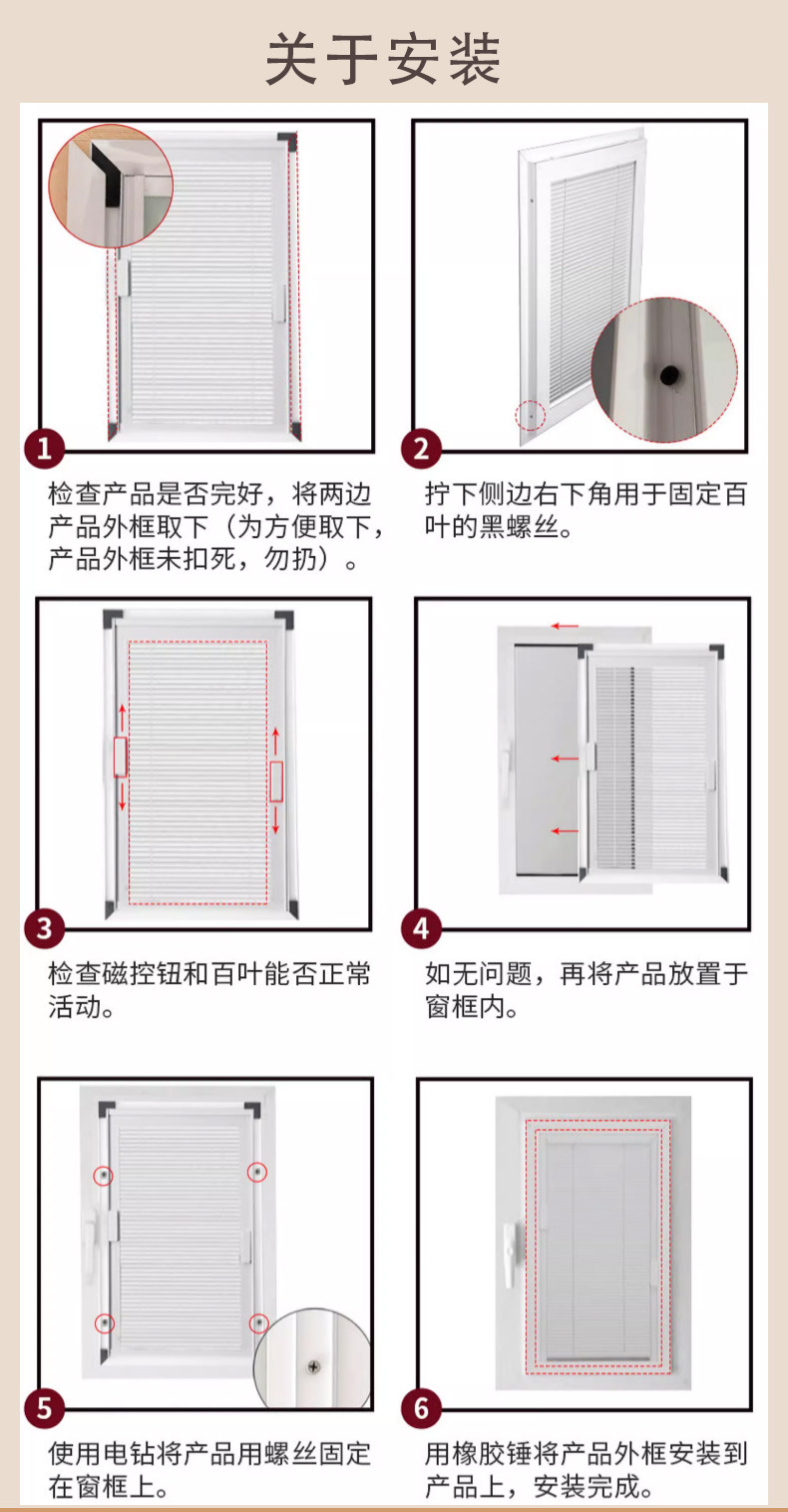 关于安装

1
检查产品是否完好，将两边产品外框取下（为方便取下，产品外框未扣死，勿扔）。

2
拧下侧边右下角用于固定百叶的黑螺丝。

3
检查磁控钮和百叶能否正常活动。

4
如无问题，再将产品放置于窗框内。

5
使用电钻将产品用螺丝固定在窗框上。

6
用橡胶锤将产品外框安装到产品上，安装完成。