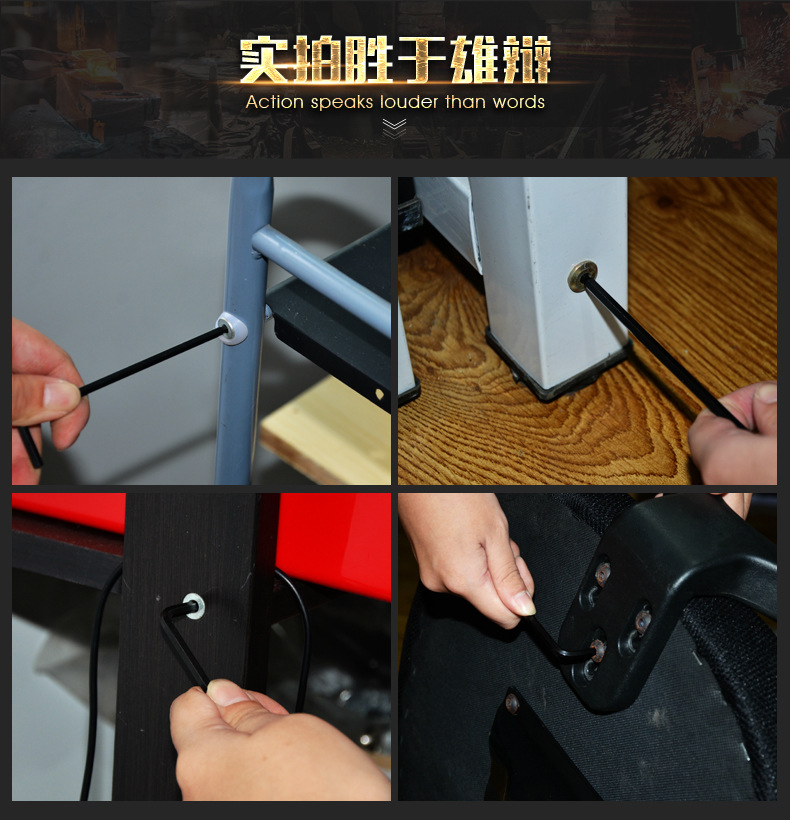 实拍胜于雄辩
Action speaks louder than words