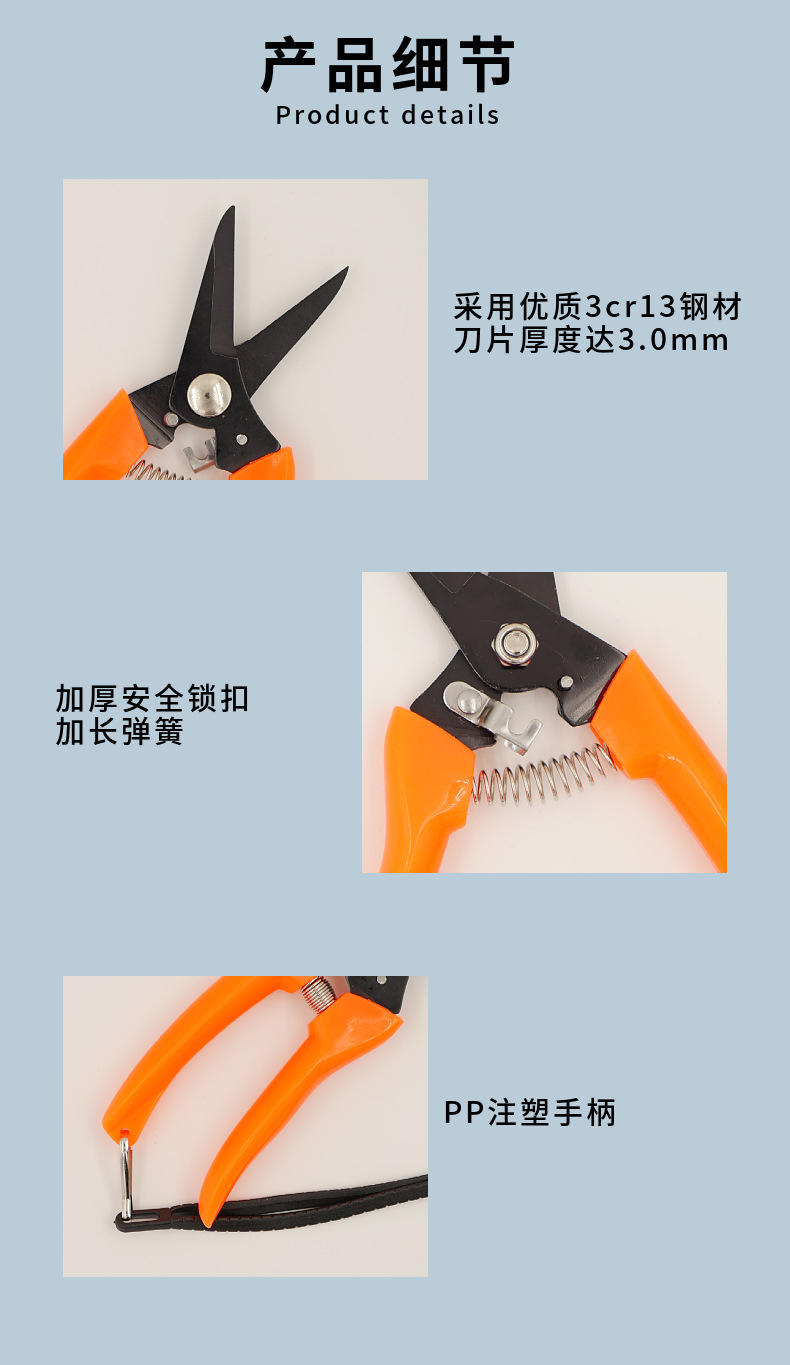 产品细节
Product details

采用优质3cr13钢材
刀片厚度达3.0mm

加厚安全锁扣
加长弹簧

PP注塑手柄