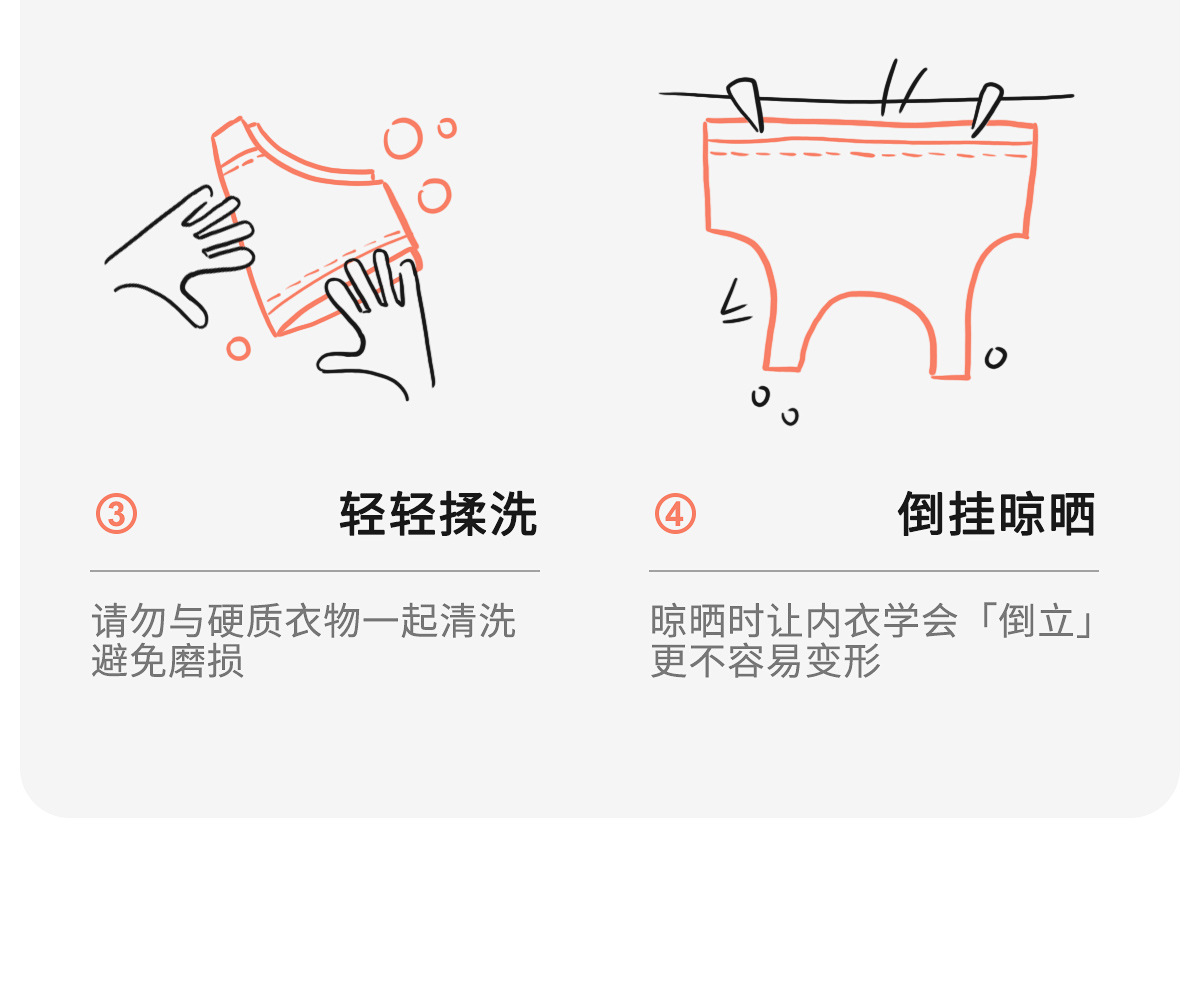 ③ 轻轻揉洗

请勿与硬质衣物一起清洗
避免磨损

④ 倒挂晾晒

晾晒时让内衣学会「倒立」
更不容易变形