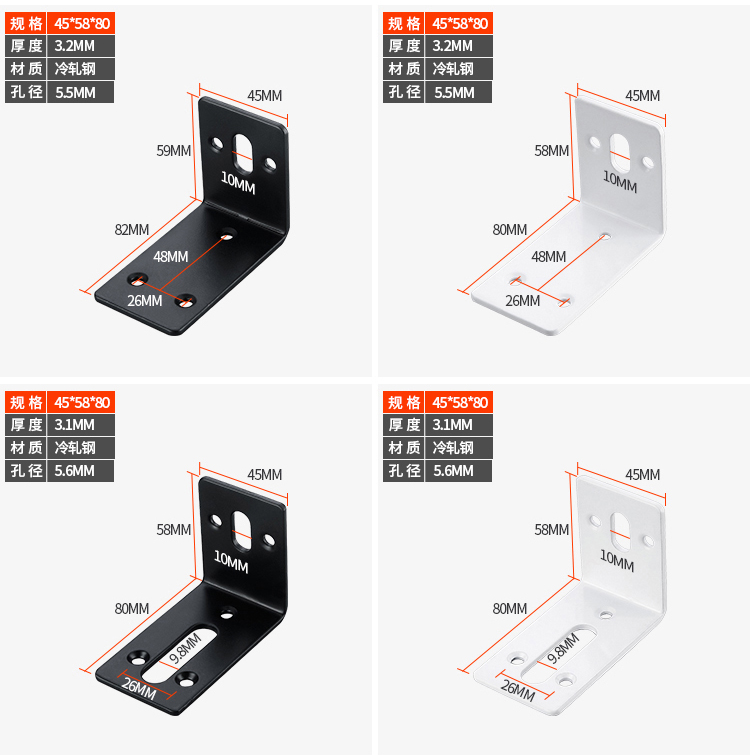 | 规格 | 45*58*80 |
|---|---|
| 厚度 | 3.2MM |
| 材质 | 冷轧钢 |
| 孔径 | 5.5MM |

45MM
59MM
10MM
82MM
48MM
26MM

| 规格 | 45*58*80 |
|---|---|
| 厚度 | 3.2MM |
| 材质 | 冷轧钢 |
| 孔径 | 5.5MM |

45MM
58MM
10MM
80MM
48MM
26MM

| 规格 | 45*58*80 |
|---|---|
| 厚度 | 3.1MM |
| 材质 | 冷轧钢 |
| 孔径 | 5.6MM |

45MM
58MM
10MM
80MM
9.8MM
26MM

| 规格 | 45*58*80 |
|---|---|
| 厚度 | 3.1MM |
| 材质 | 冷轧钢 |
| 孔径 | 5.6MM |

45MM
58MM
10MM
80MM
9.8MM
26MM