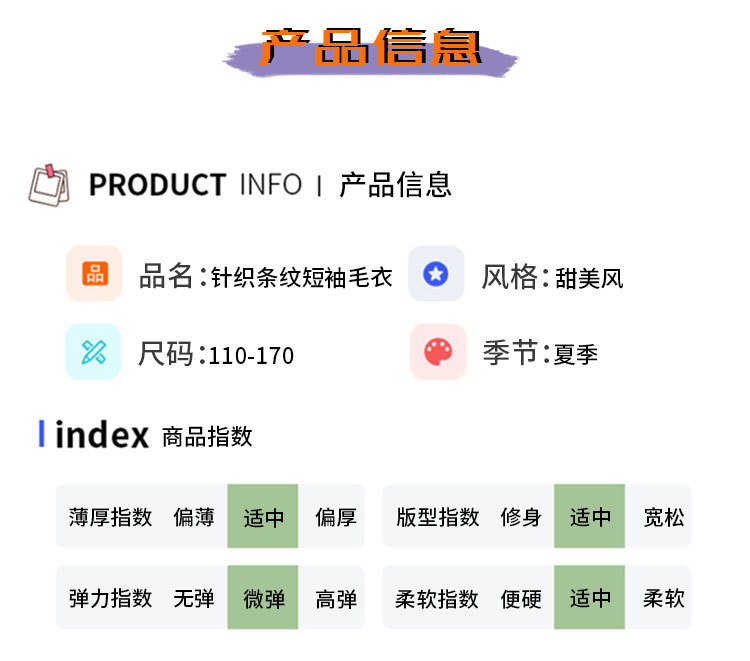 产品信息

PRODUCT INFO | 产品信息

品名:针织条纹短袖毛衣

风格:甜美风

尺码:110-170

季节:夏季

index 商品指数

薄厚指数 偏薄 适中 偏厚

版型指数 修身 适中 宽松

弹力指数 无弹 微弹 高弹

柔软指数 便硬 适中 柔软