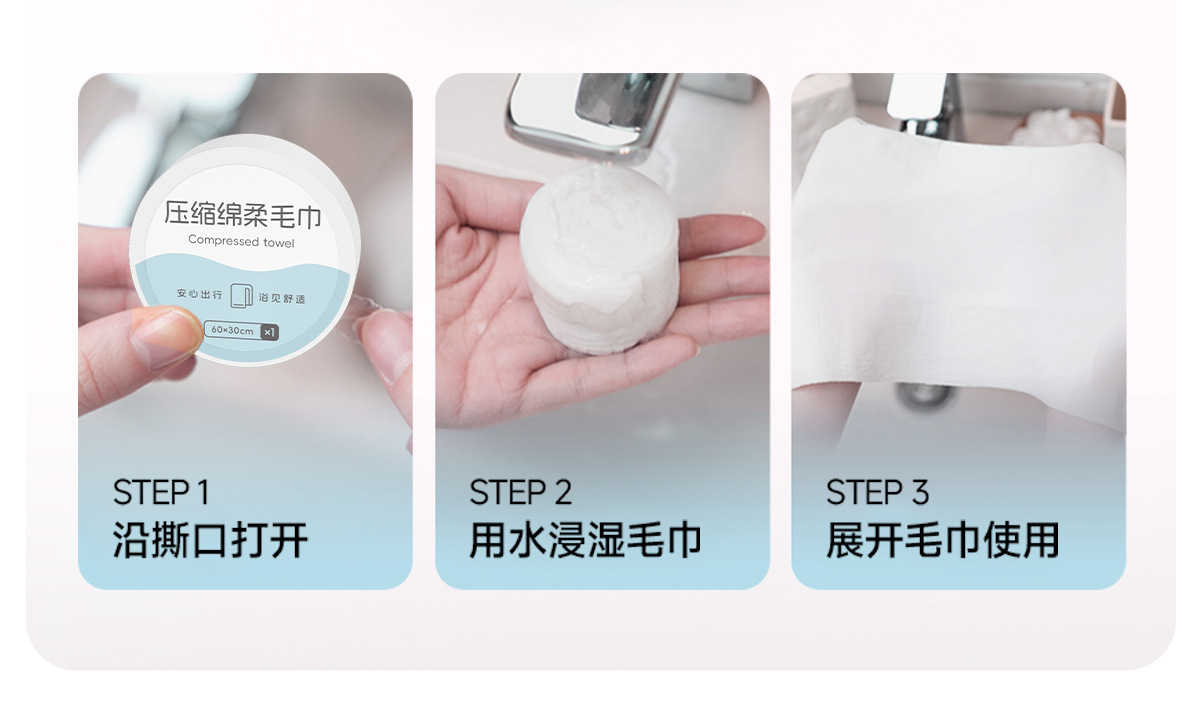 压缩绵柔毛巾
Compressed towel
安心出行 浴见舒适
60×30cm ×1

STEP 1
沿撕口打开

STEP 2
用水浸湿毛巾

STEP 3
展开毛巾使用