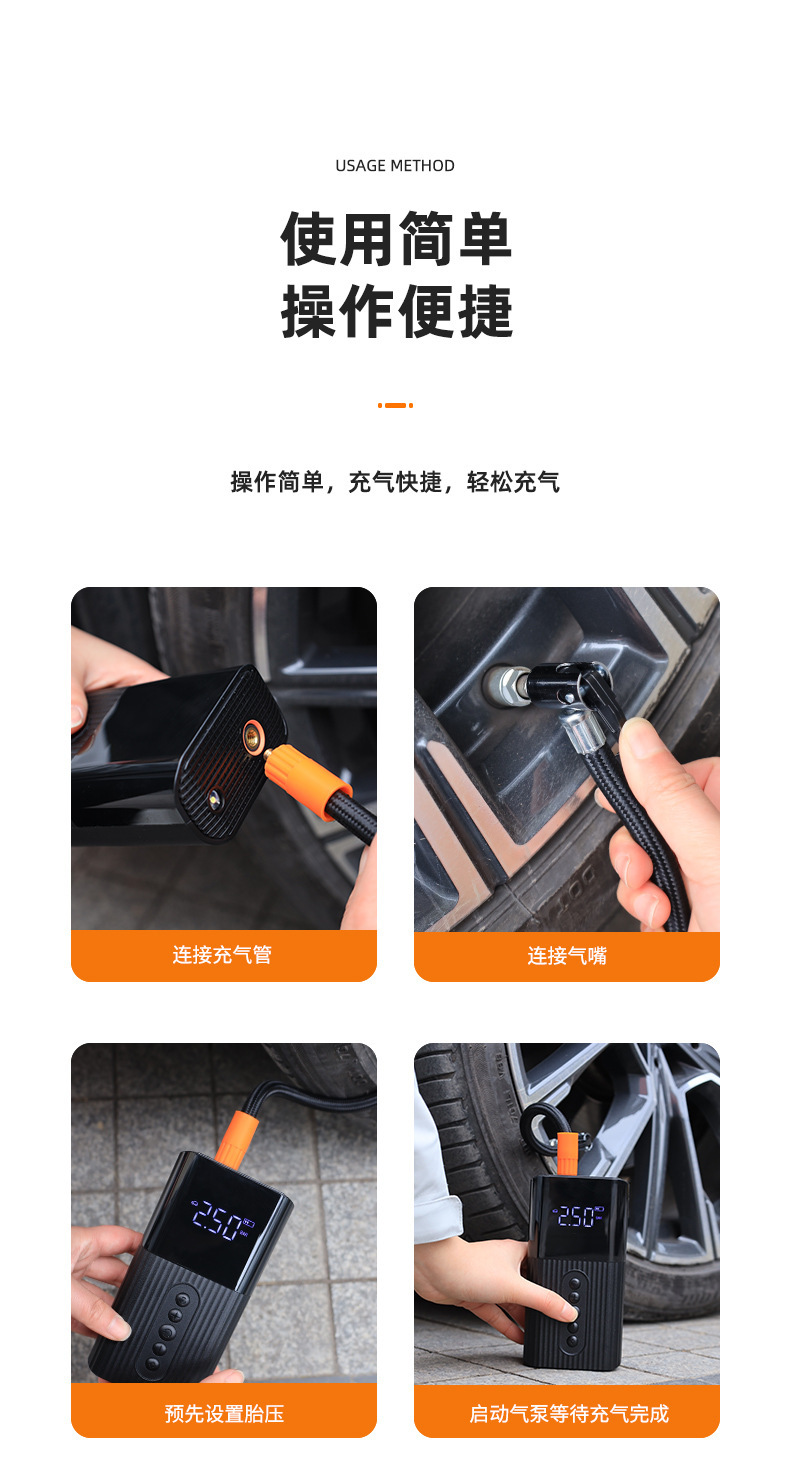 USAGE METHOD

使用简单
操作便捷

操作简单，充气快捷，轻松充气

连接充气管

连接气嘴

2.50

预先设置胎压

2.50

启动气泵等待充气完成