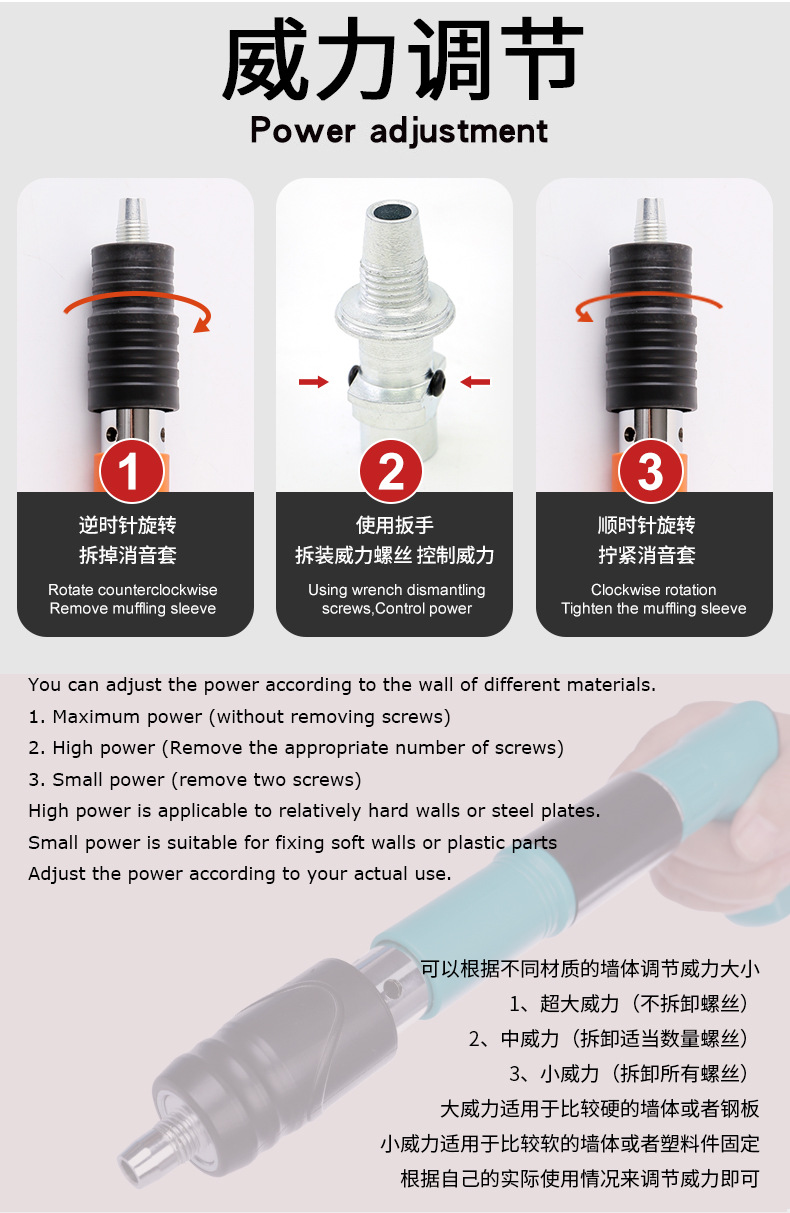 威力调节
Power adjustment

1
逆时针旋转
拆掉消音套
Rotate counterclockwise
Remove muffling sleeve

2
使用扳手
拆装威力螺丝 控制威力
Using wrench dismantling
screws,Control power

3
顺时针旋转
拧紧消音套
Clockwise rotation
Tighten the muffling sleeve

You can adjust the power according to the wall of different materials.
1. Maximum power (without removing screws)
2. High power (Remove the appropriate number of screws)
3. Small power (remove two screws)
High power is applicable to relatively hard walls or steel plates.
Small power is suitable for fixing soft walls or plastic parts
Adjust the power according to your actual use.

可以根据不同材质的墙体调节威力大小
1、超大威力（不拆卸螺丝）
2、中威力（拆卸适当数量螺丝）
3、小威力（拆卸所有螺丝）
大威力适用于比较硬的墙体或者钢板
小威力适用于比较软的墙体或者塑料件固定
根据自己的实际使用情况来调节威力即可