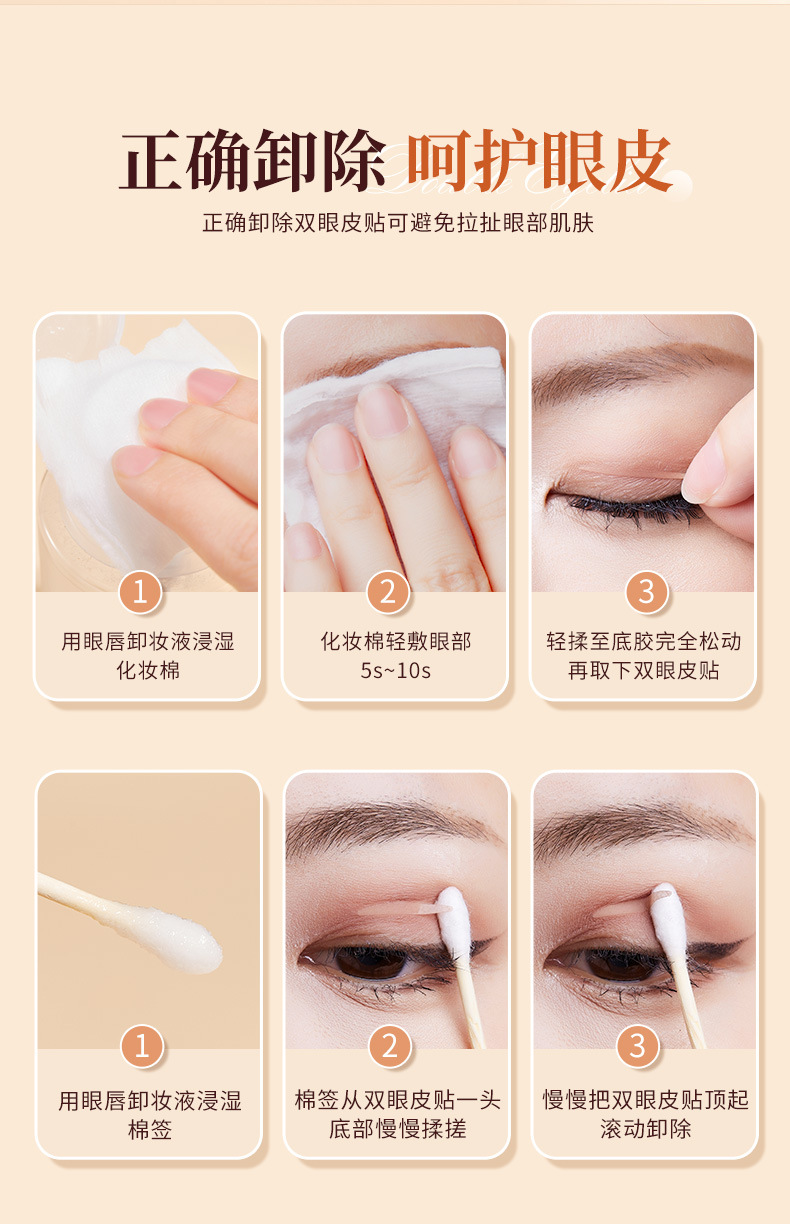 正确卸除 呵护眼皮

正确卸除双眼皮贴可避免拉扯眼部肌肤

1
用眼唇卸妆液浸湿化妆棉

2
化妆棉轻敷眼部 5s~10s

3
轻揉至底胶完全松动再取下双眼皮贴

1
用眼唇卸妆液浸湿棉签

2
棉签从双眼皮贴一头底部慢慢揉搓

3
慢慢把双眼皮贴顶起滚动卸除