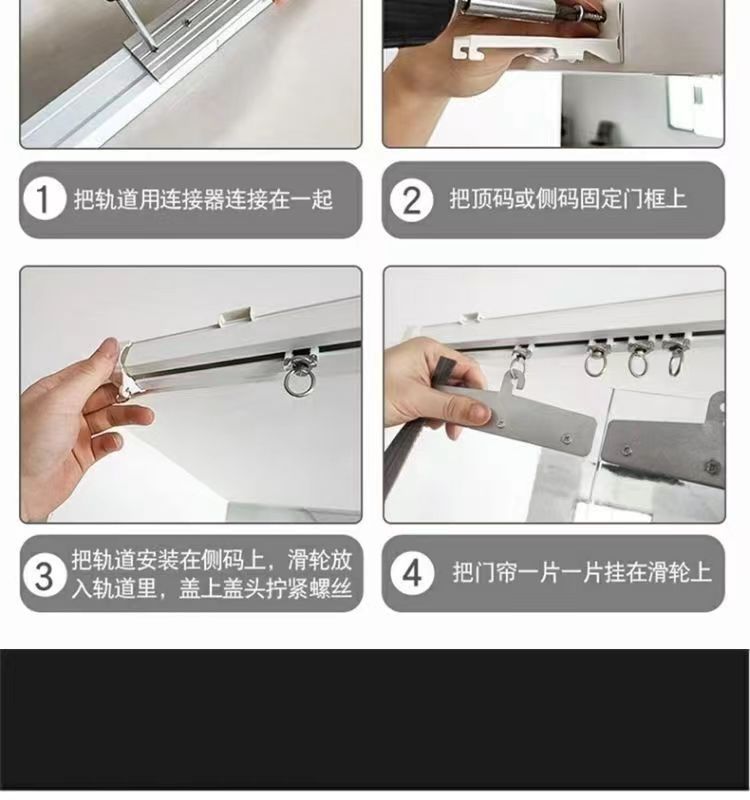 1 把轨道用连接器连接在一起

2 把顶码或侧码固定门框上

3 把轨道安装在侧码上，滑轮放入轨道里，盖上盖头拧紧螺丝

4 把门帘一片一片挂在滑轮上