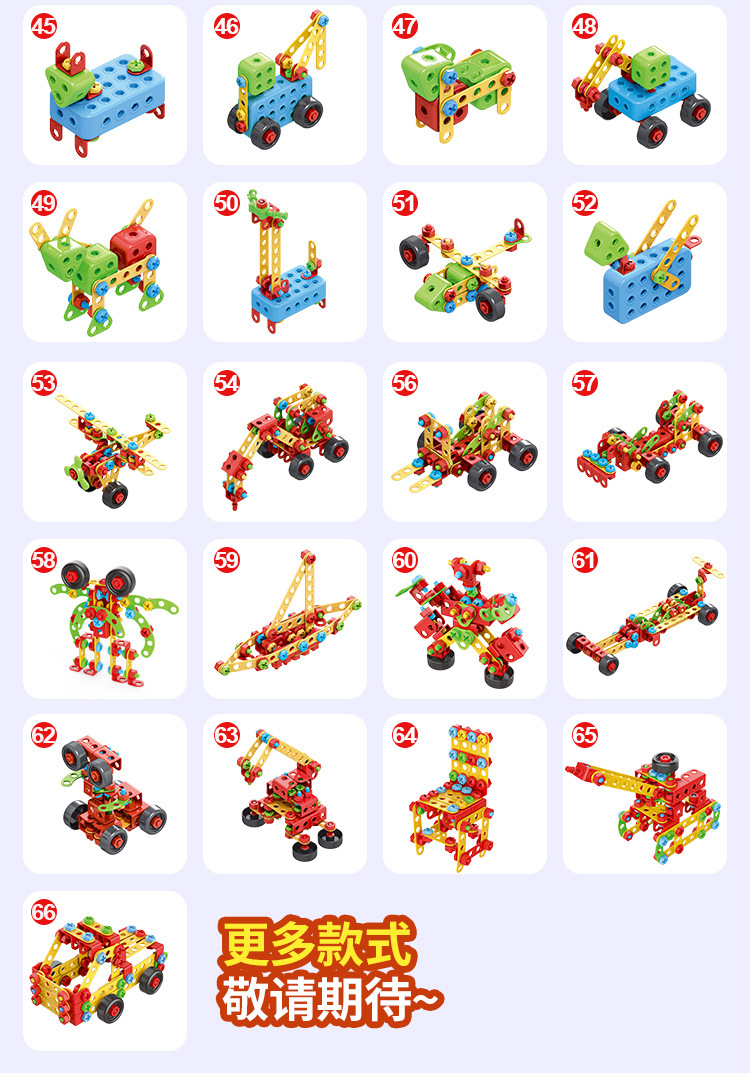 45
46
47
48
49
50
51
52
53
54
56
57
58
59
60
61
62
63
64
65
66

更多款式
敬请期待~