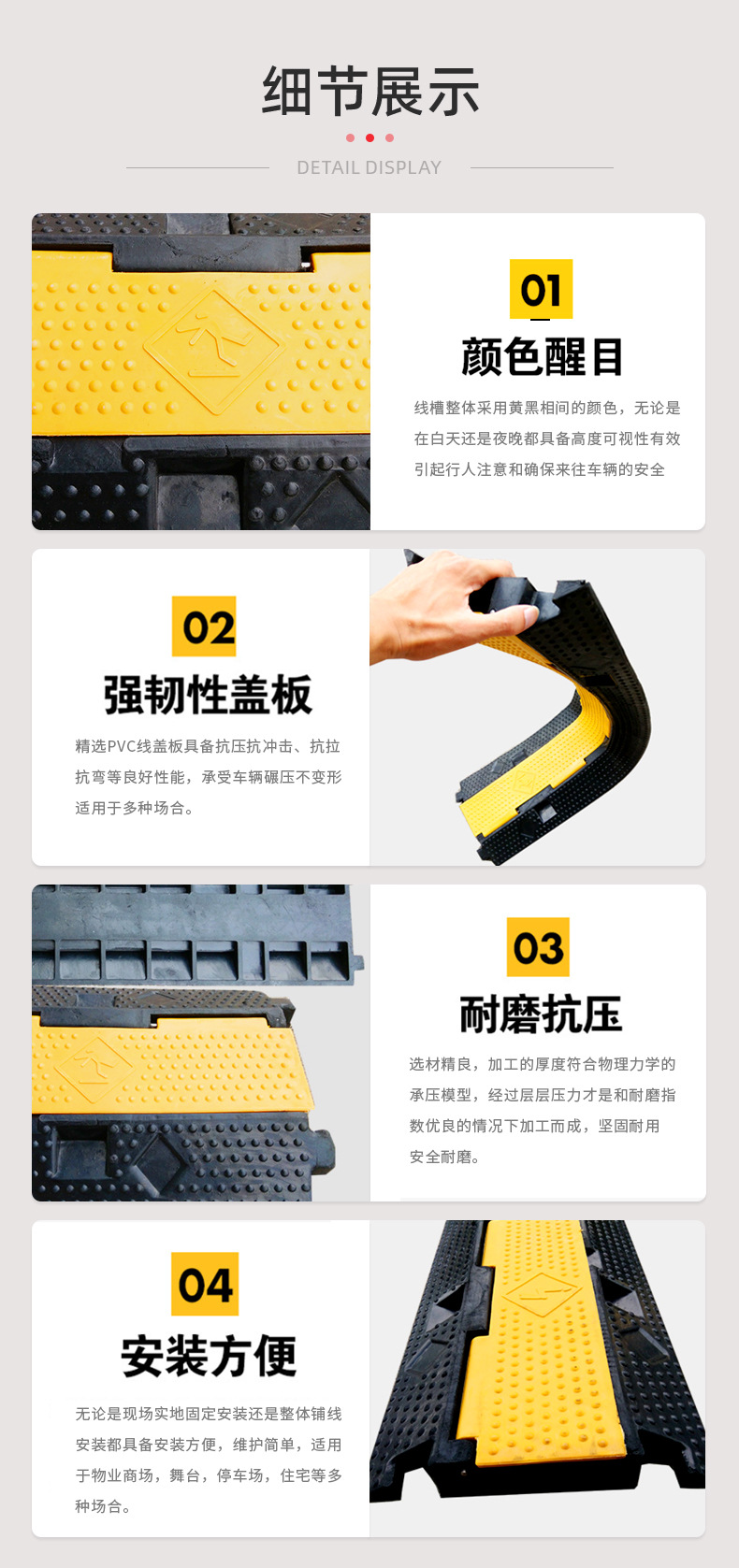 细节展示

DETAIL DISPLAY

01

颜色醒目

线槽整体采用黄黑相间的颜色，无论是在白天还是夜晚都具备高度可视性有效引起行人注意和确保来往车辆的安全

02

强韧性盖板

精选PVC线盖板具备抗压抗冲击、抗拉抗弯等良好性能，承受车辆碾压不变形适用于多种场合。

03

耐磨抗压

选材精良，加工的厚度符合物理力学的承压模型，经过层层压力才是和耐磨指数优良的情况下加工而成，坚固耐用安全耐磨。

04

安装方便

无论是现场实地固定安装还是整体铺线安装都具备安装方便，维护简单，适用于物业商场，舞台，停车场，住宅等多种场合。