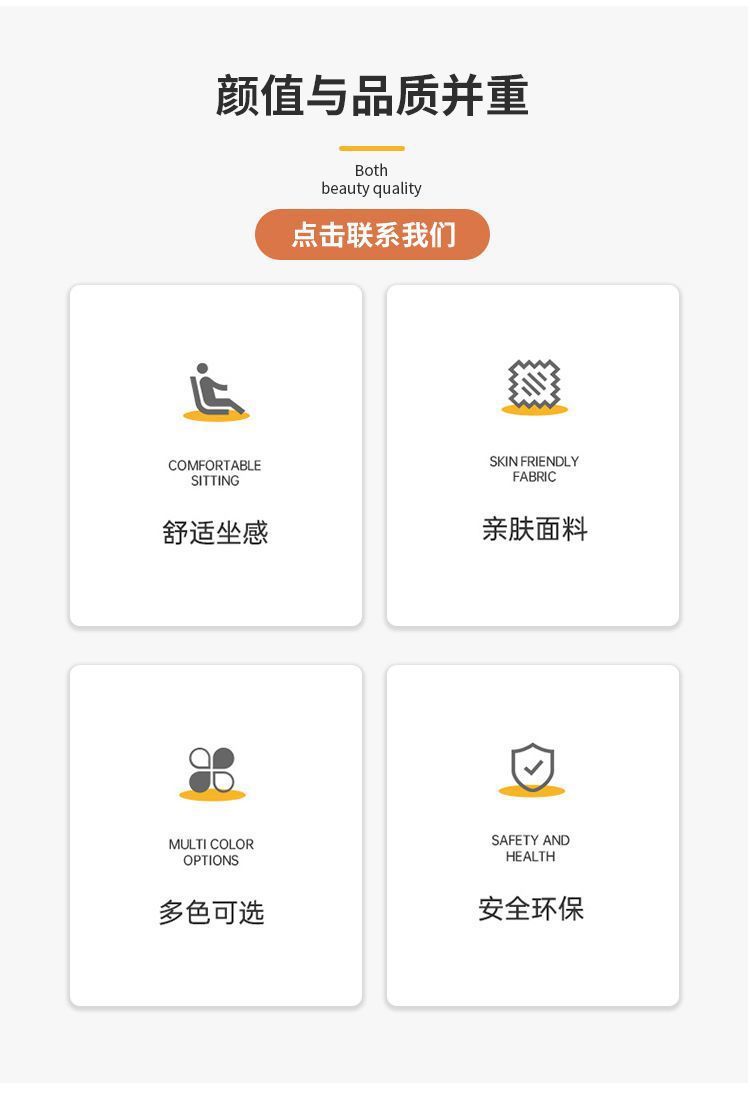 颜值与品质并重

Both
beauty quality

点击联系我们

COMFORTABLE
SITTING

舒适坐感

SKIN FRIENDLY
FABRIC

亲肤面料

MULTI COLOR
OPTIONS

多色可选

SAFETY AND
HEALTH

安全环保