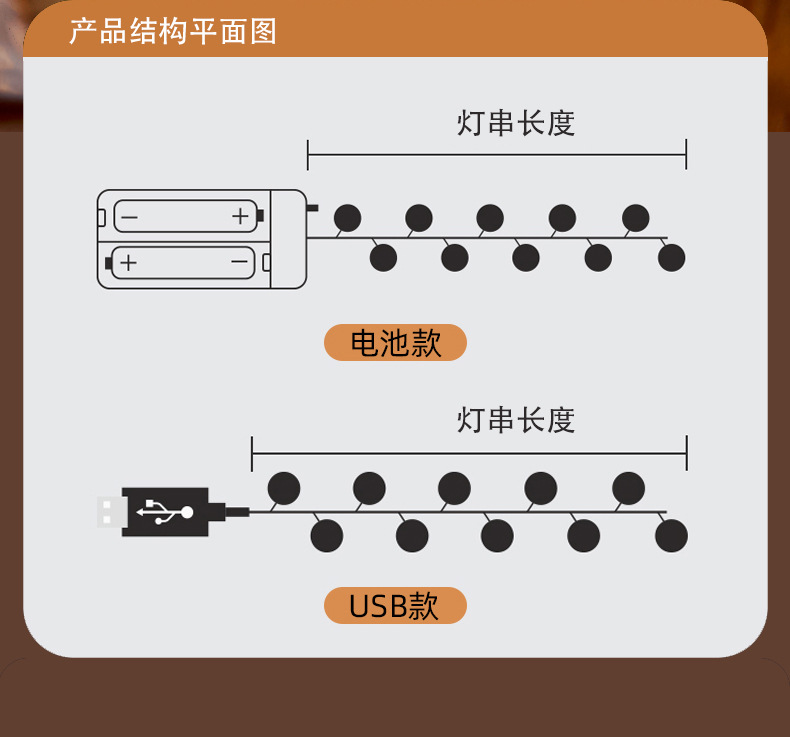 产品结构平面图

灯串长度

− +
+ −

电池款

灯串长度

USB款