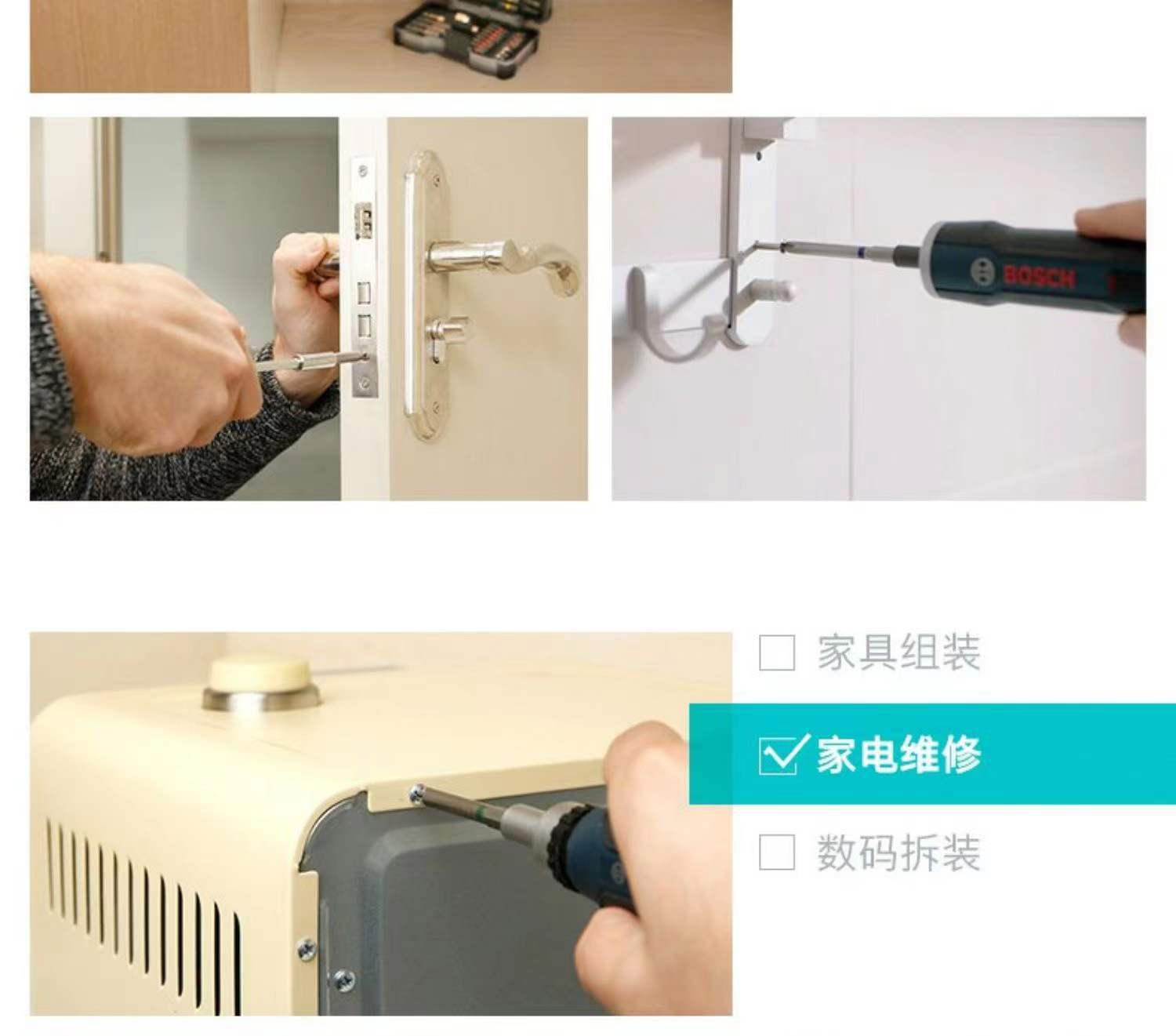 BOSCH

家具组装

家电维修

数码拆装