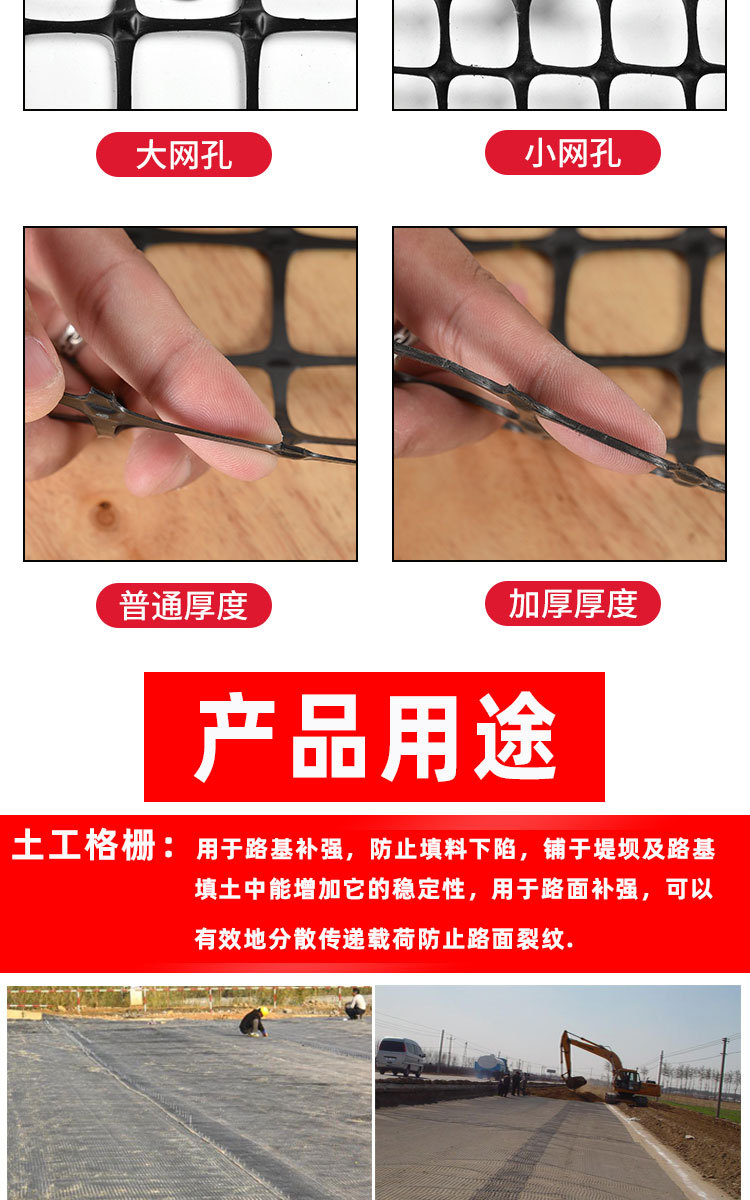 大网孔

小网孔

普通厚度

加厚厚度

产品用途

土工格栅：用于路基补强，防止填料下陷，铺于堤坝及路基填土中能增加它的稳定性，用于路面补强，可以有效地分散传递载荷防止路面裂纹.