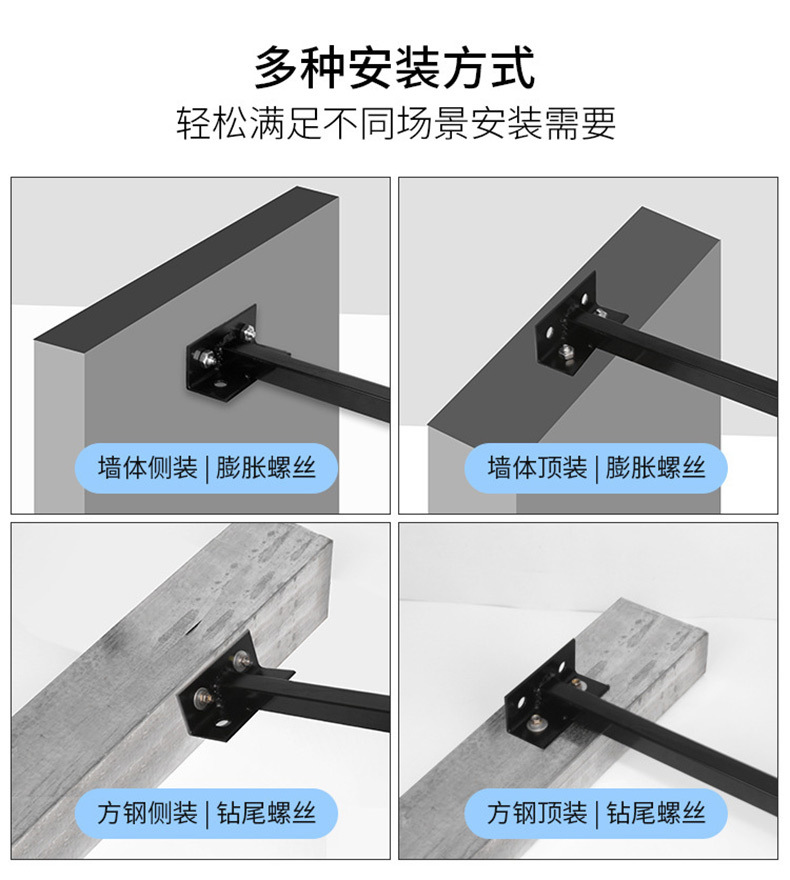 多种安装方式
轻松满足不同场景安装需要

墙体侧装 | 膨胀螺丝

墙体顶装 | 膨胀螺丝

方钢侧装 | 钻尾螺丝

方钢顶装 | 钻尾螺丝