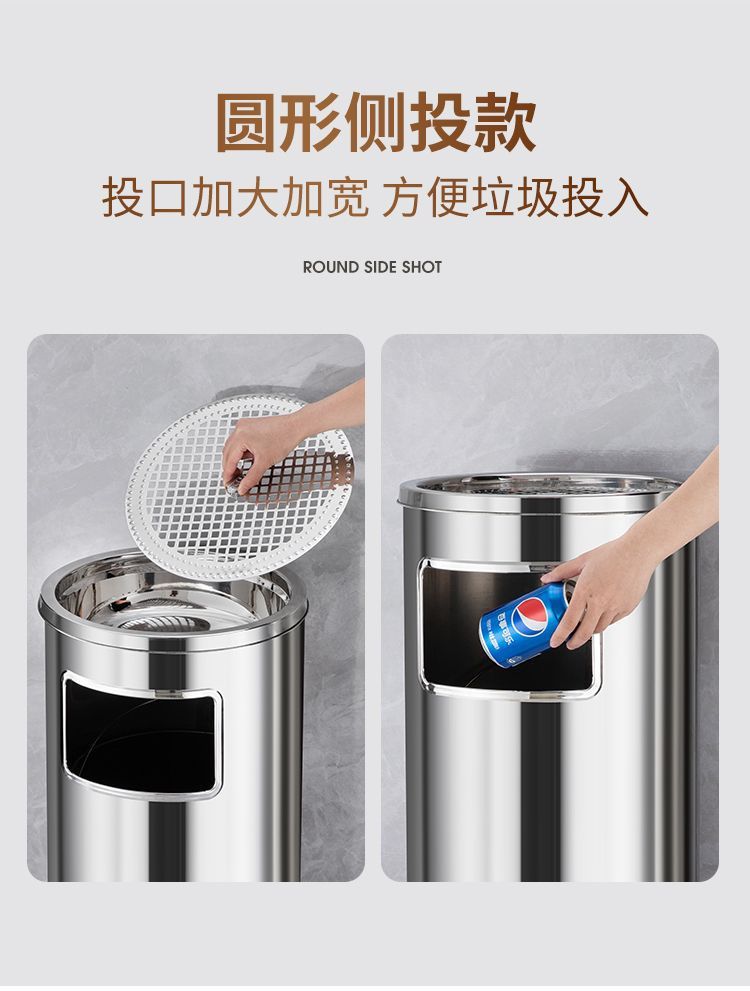 圆形侧投款

投口加大加宽 方便垃圾投入

ROUND SIDE SHOT

百事可乐