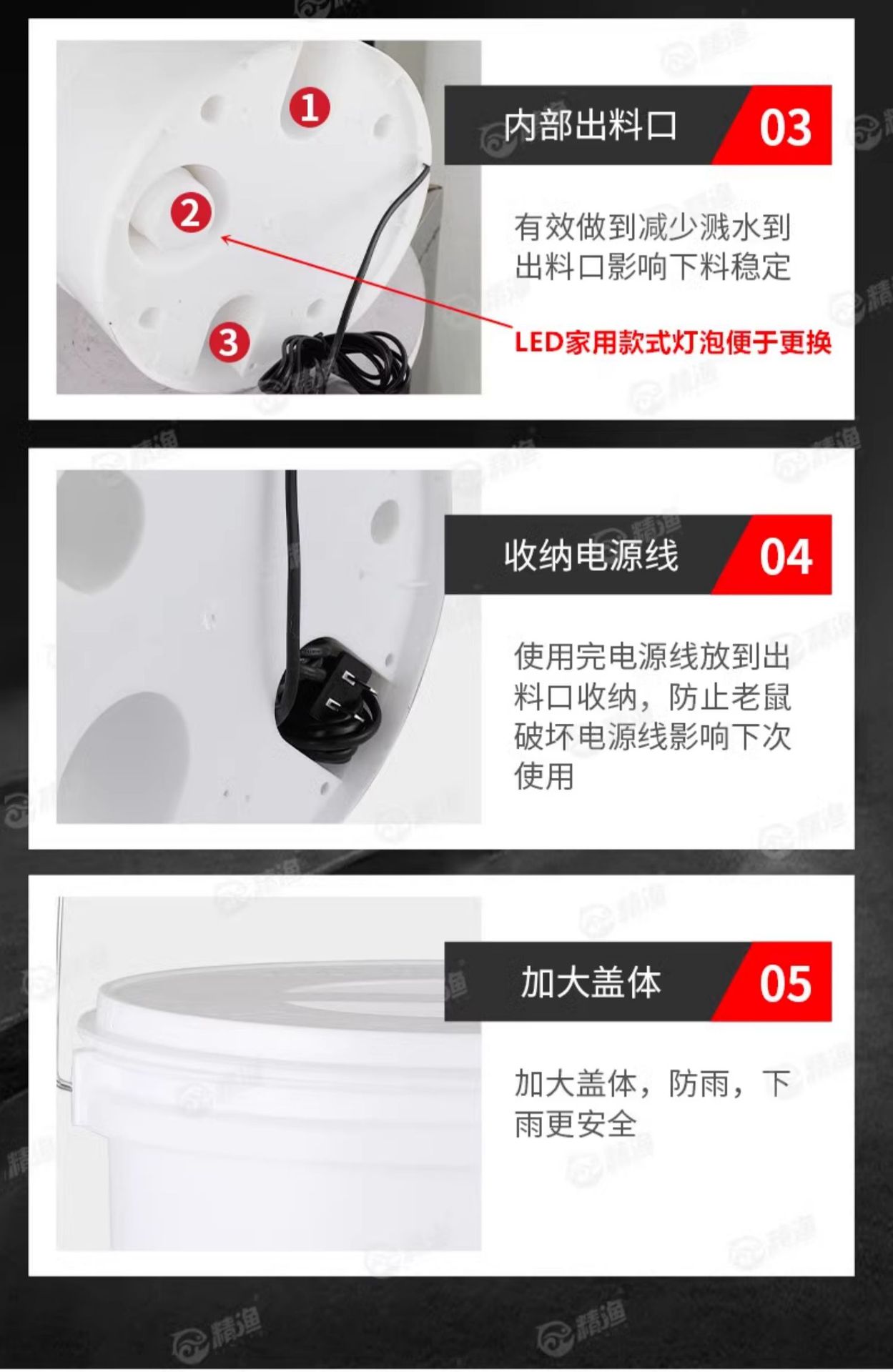 1
2
3
内部出料口
03
有效做到减少溅水到出料口影响下料稳定
LED家用款式灯泡便于更换

收纳电源线
04
使用完电源线放到出料口收纳，防止老鼠破坏电源线影响下次使用

加大盖体
05
加大盖体，防雨，下雨更安全

精渔