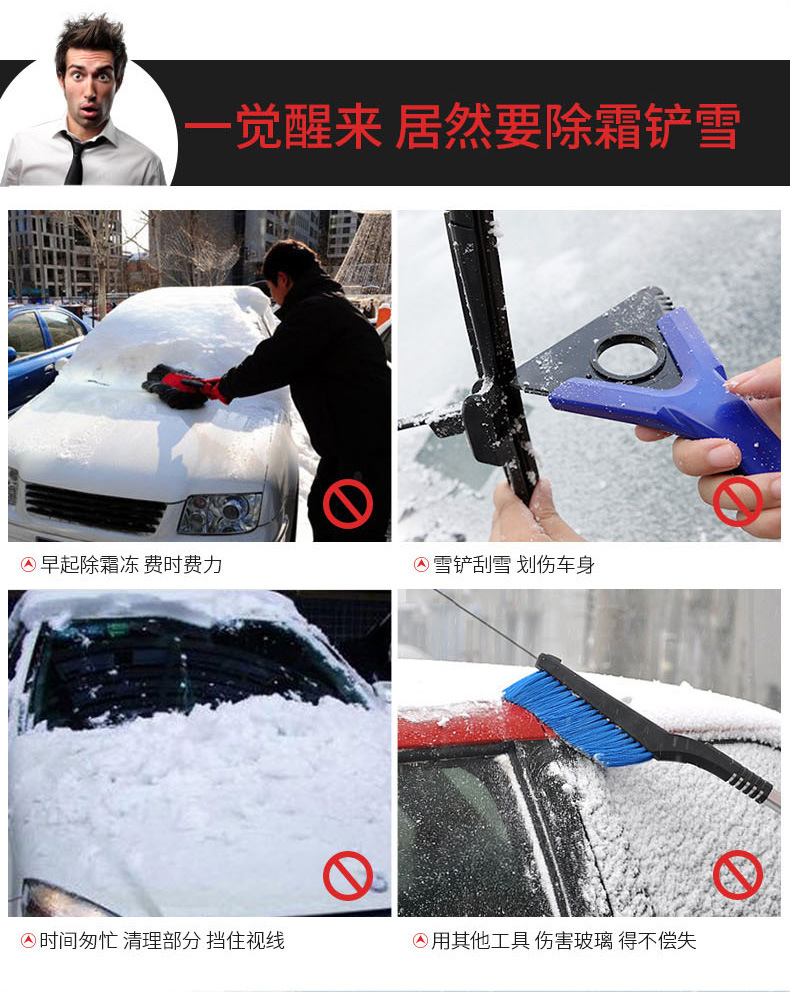 一觉醒来 居然要除霜铲雪

早起除霜冻 费时费力

雪铲刮雪 划伤车身

时间匆忙 清理部分 挡住视线

用其他工具 伤害玻璃 得不偿失