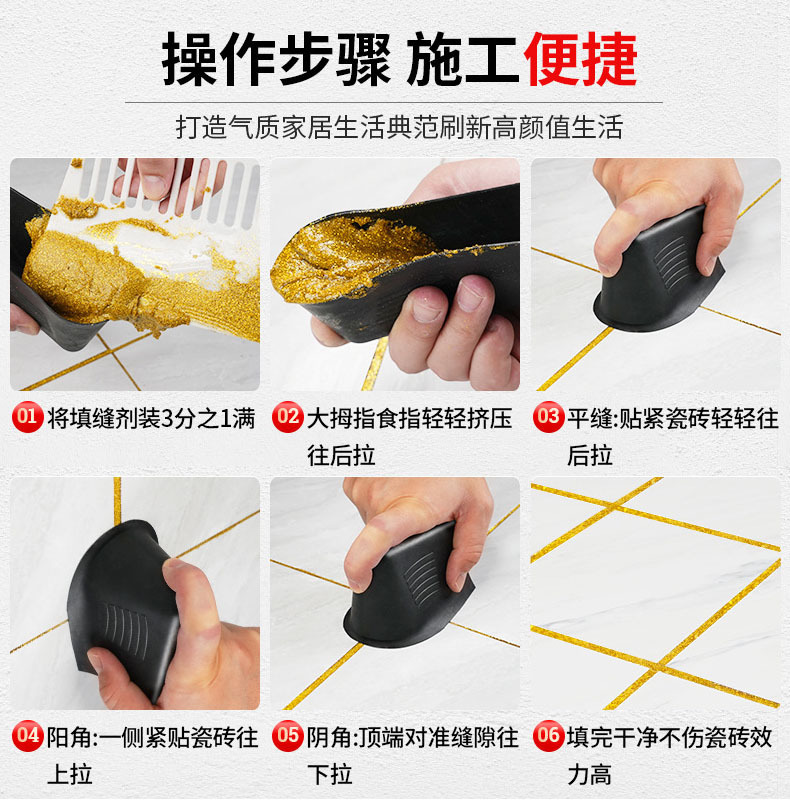 操作步骤 施工便捷

打造气质家居生活典范刷新高颜值生活

01 将填缝剂装3分之1满

02 大拇指食指轻轻挤压往后拉

03 平缝:贴紧瓷砖轻轻往后拉

04 阳角:一侧紧贴瓷砖往上拉

05 阴角:顶端对准缝隙往下拉

06 填完干净不伤瓷砖效力高