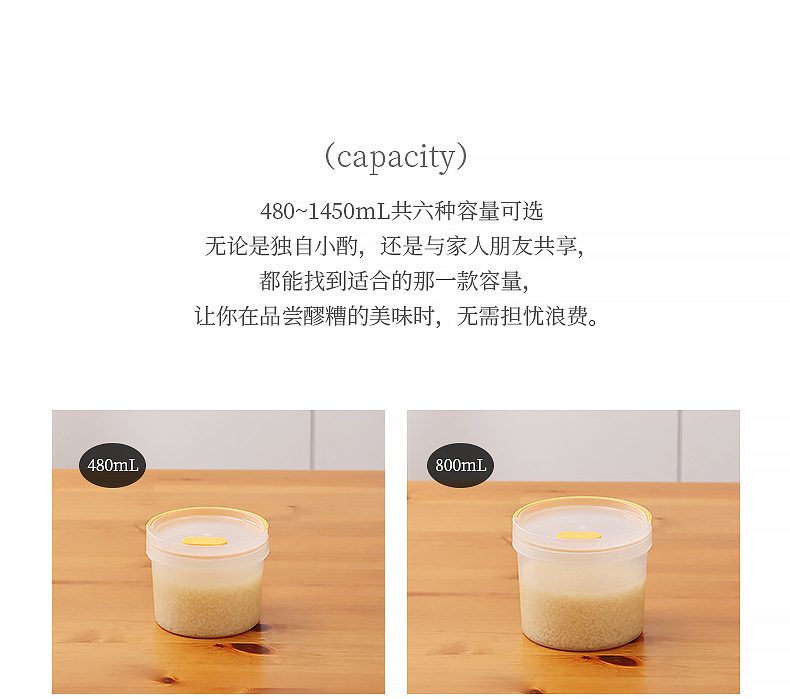 （capacity）

480~1450mL共六种容量可选
无论是独自小酌，还是与家人朋友共享，
都能找到适合的那一款容量，
让你在品尝醪糟的美味时，无需担忧浪费。

480mL

800mL