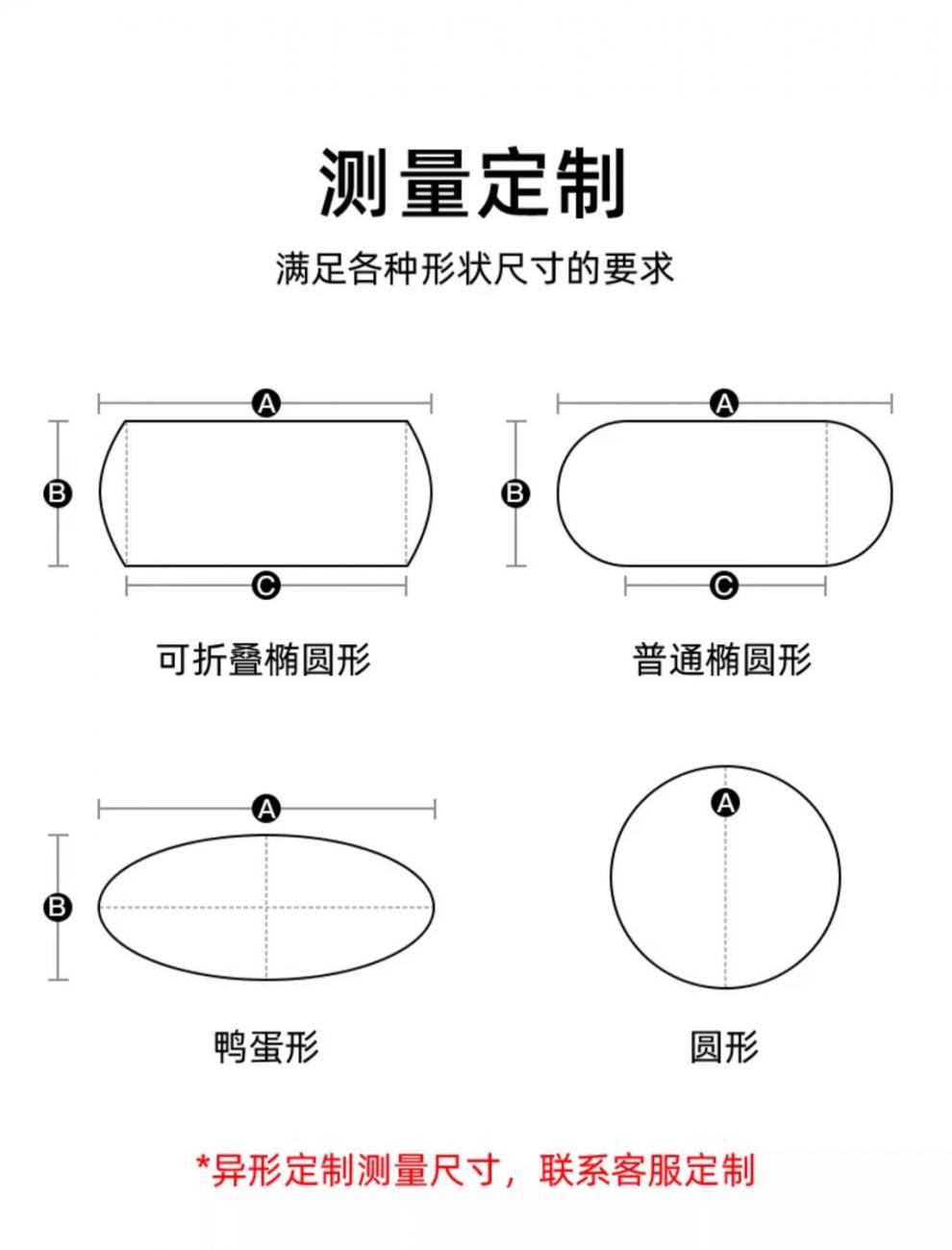 测量定制

满足各种形状尺寸的要求

A
B
C
可折叠椭圆形

A
B
C
普通椭圆形

A
B
鸭蛋形

A
圆形

*异形定制测量尺寸，联系客服定制