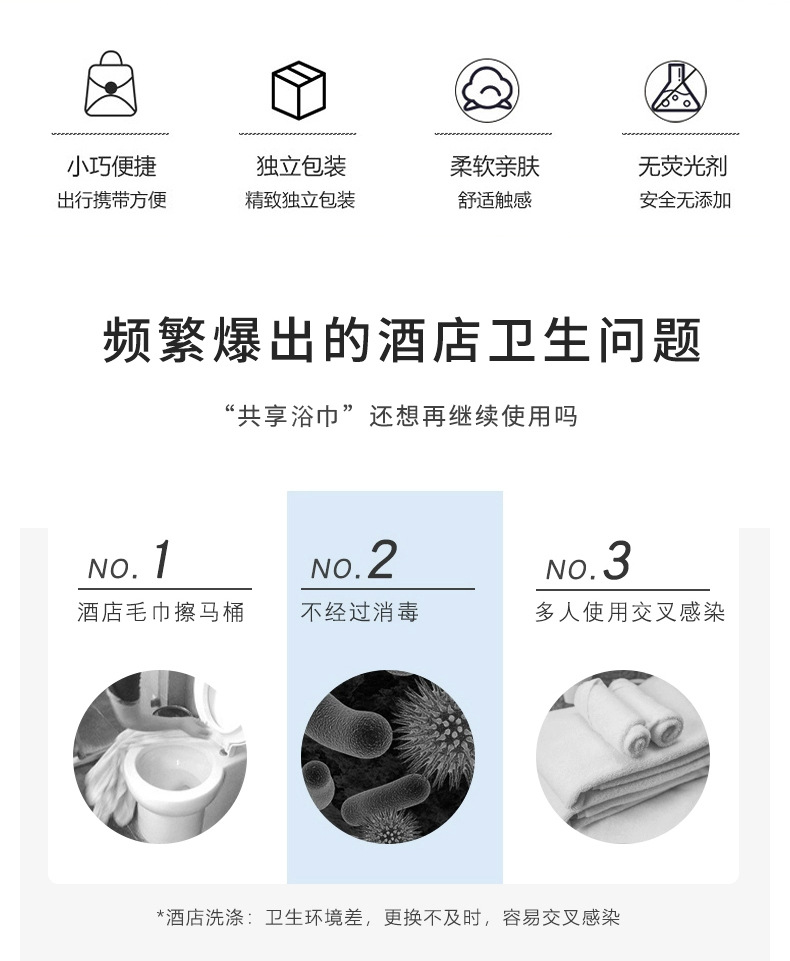 小巧便捷
出行携带方便

独立包装
精致独立包装

柔软亲肤
舒适触感

无荧光剂
安全无添加

频繁爆出的酒店卫生问题

“共享浴巾”还想再继续使用吗

NO.1
酒店毛巾擦马桶

NO.2
不经过消毒

NO.3
多人使用交叉感染

*酒店洗涤：卫生环境差，更换不及时，容易交叉感染