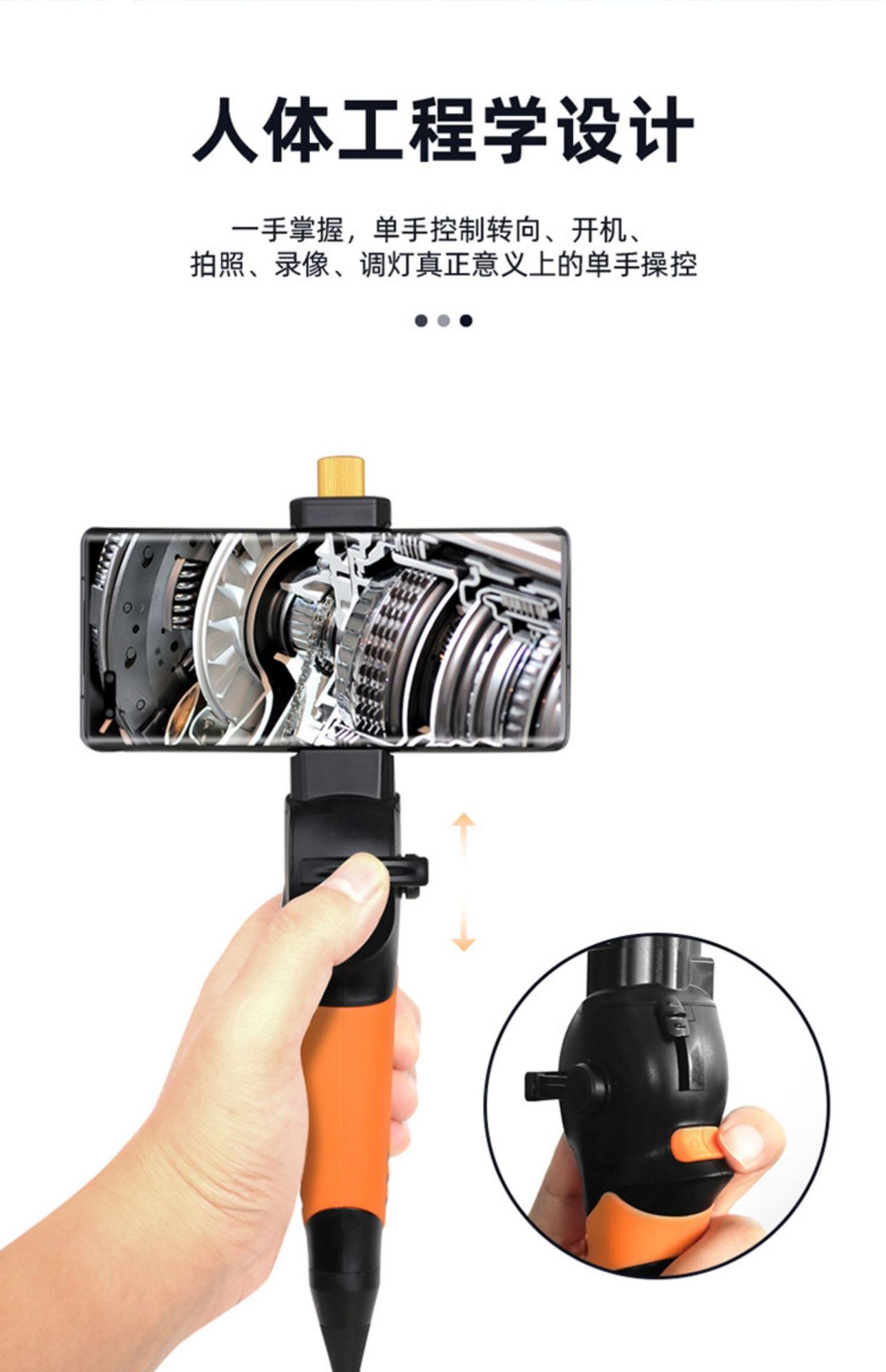 人体工程学设计

一手掌握，单手控制转向、开机、拍照、录像、调灯真正意义上的单手操控