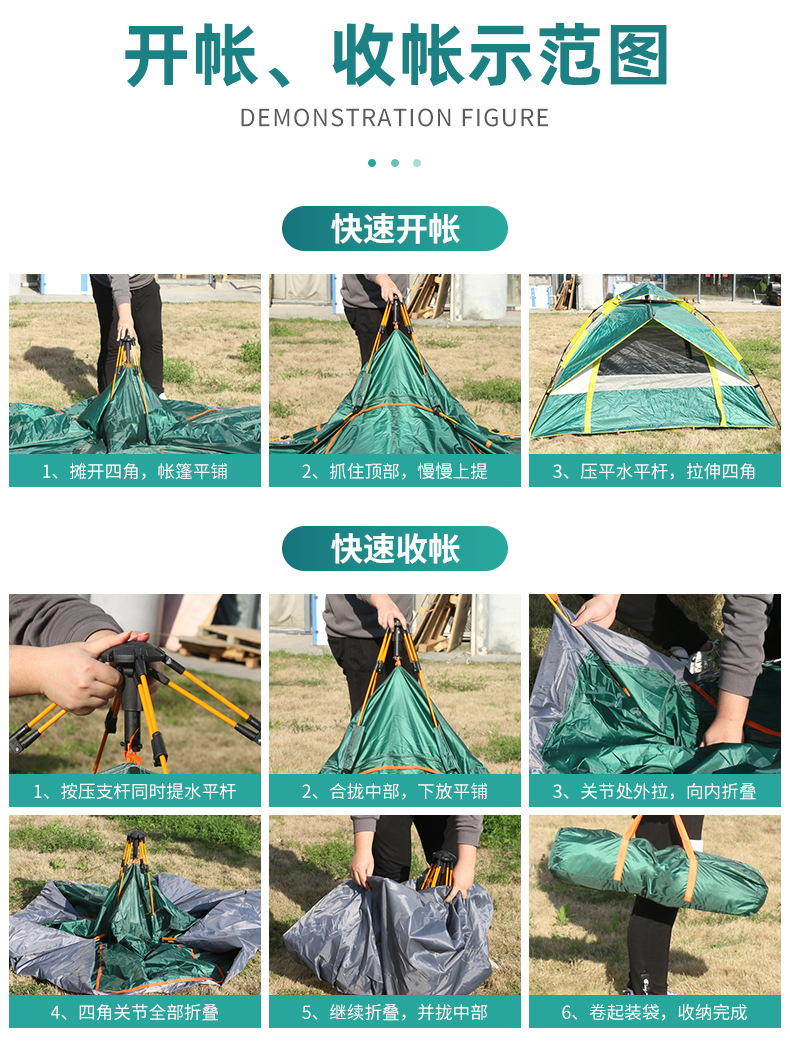 开帐、收帐示范图

DEMONSTRATION FIGURE

快速开帐

1、摊开四角，帐篷平铺

2、抓住顶部，慢慢上提

3、压平水平杆，拉伸四角

快速收帐

1、按压支杆同时提水平杆

2、合拢中部，下放平铺

3、关节处外拉，向内折叠

4、四角关节全部折叠

5、继续折叠，并拢中部

6、卷起装袋，收纳完成