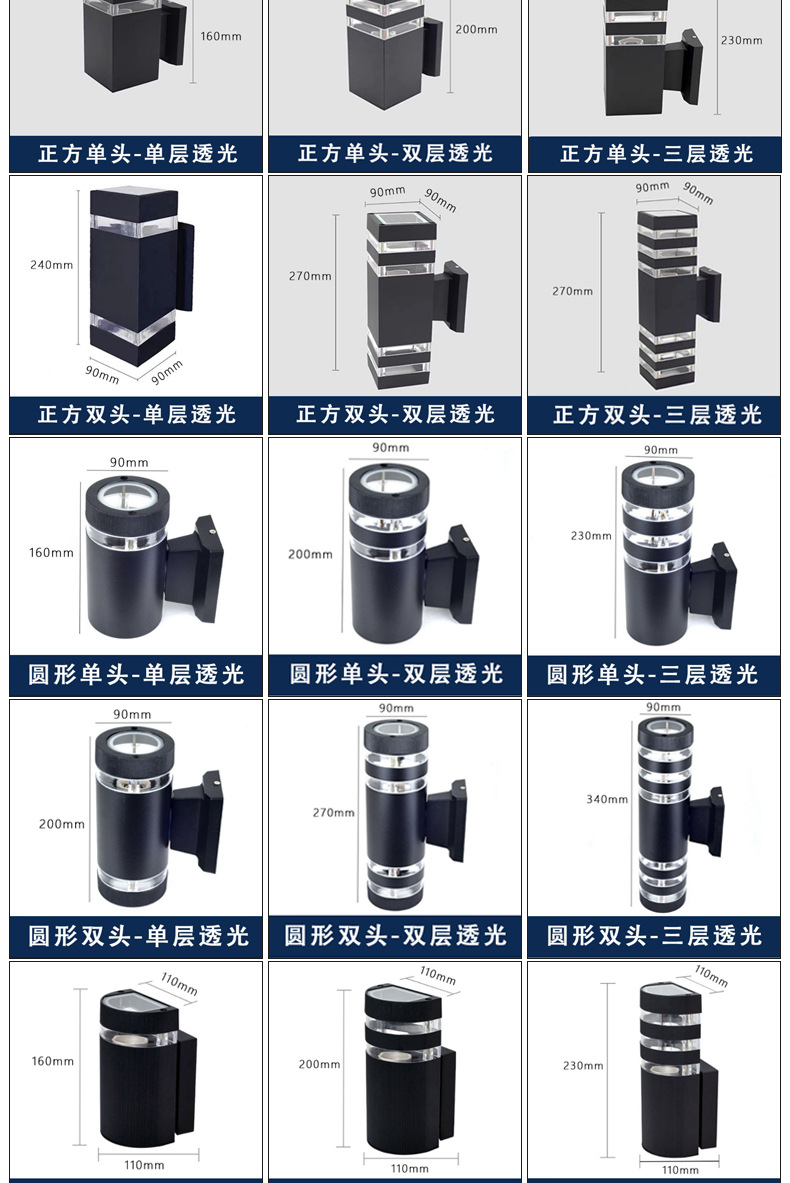 160mm
正方单头-单层透光

200mm
正方单头-双层透光

230mm
正方单头-三层透光

240mm
90mm
90mm
正方双头-单层透光

90mm
90mm
270mm
正方双头-双层透光

90mm
90mm
270mm
正方双头-三层透光

90mm
160mm
圆形单头-单层透光

90mm
200mm
圆形单头-双层透光

90mm
230mm
圆形单头-三层透光

90mm
200mm
圆形双头-单层透光

90mm
270mm
圆形双头-双层透光

90mm
340mm
圆形双头-三层透光

110mm
160mm
110mm

110mm
200mm
110mm

110mm
230mm
110mm