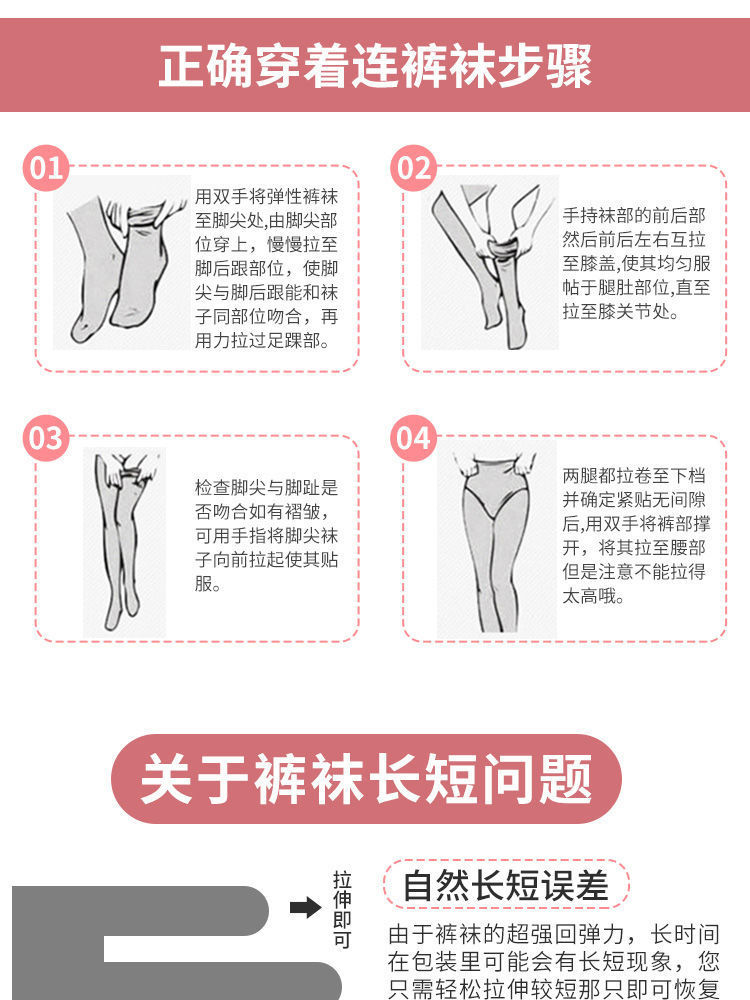 正确穿着连裤袜步骤

01
用双手将弹性裤袜至脚尖处,由脚尖部位穿上，慢慢拉至脚后跟部位，使脚尖与脚后跟能和袜子同部位吻合，再用力拉过足踝部。

02
手持袜部的前后部然后前后左右互拉至膝盖,使其均匀服帖于腿肚部位,直至拉至膝关节处。

03
检查脚尖与脚趾是否吻合如有褶皱，可用手指将脚尖袜子向前拉起使其贴服。

04
两腿都拉卷至下档并确定紧贴无间隙后,用双手将裤部撑开，将其拉至腰部但是注意不能拉得太高哦。

关于裤袜长短问题

拉伸即可

自然长短误差

由于裤袜的超强回弹力，长时间在包装里可能会有长短现象，您只需轻松拉伸较短那只即可恢复