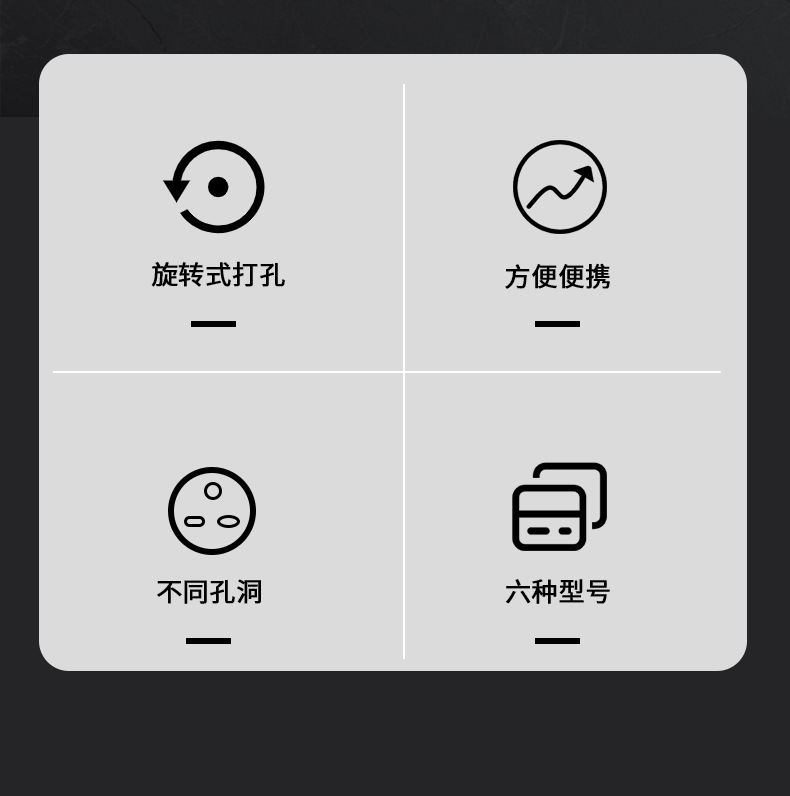 旋转式打孔

方便便携

不同孔洞

六种型号