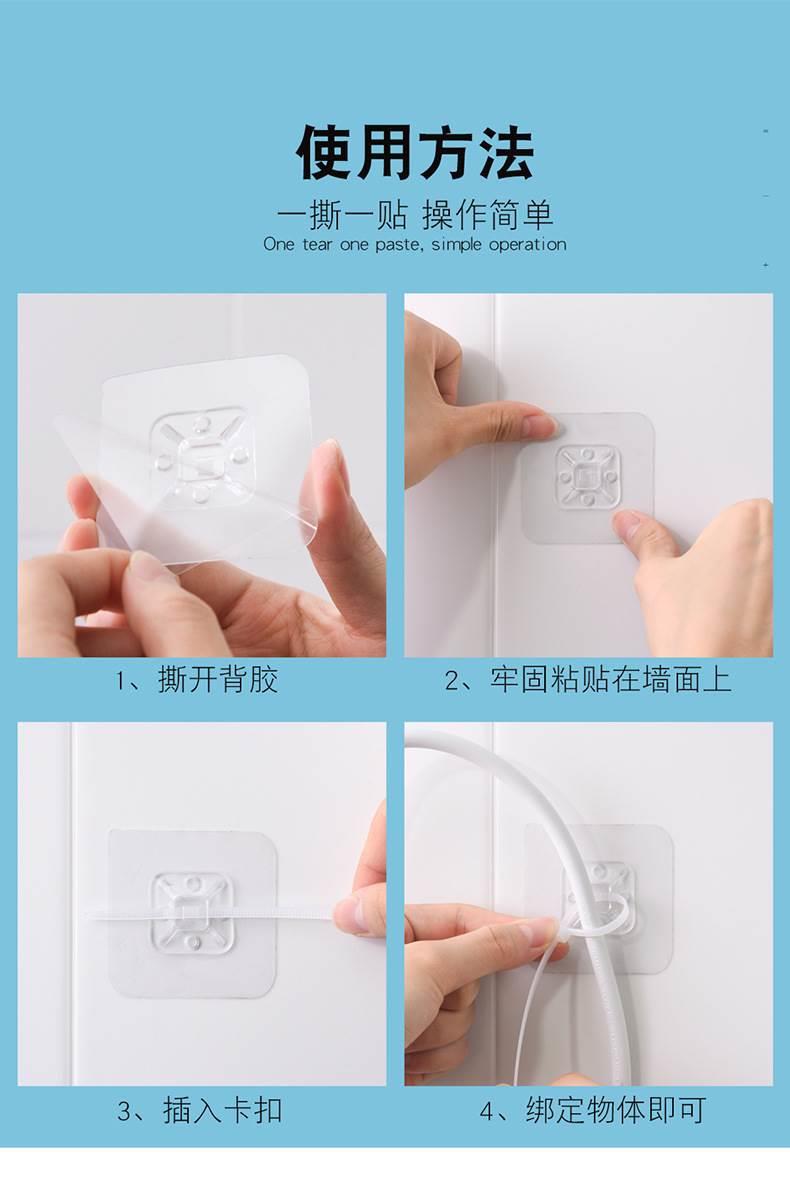 使用方法

一撕一贴 操作简单

One tear one paste, simple operation

1、撕开背胶

2、牢固粘贴在墙面上

3、插入卡扣

4、绑定物体即可