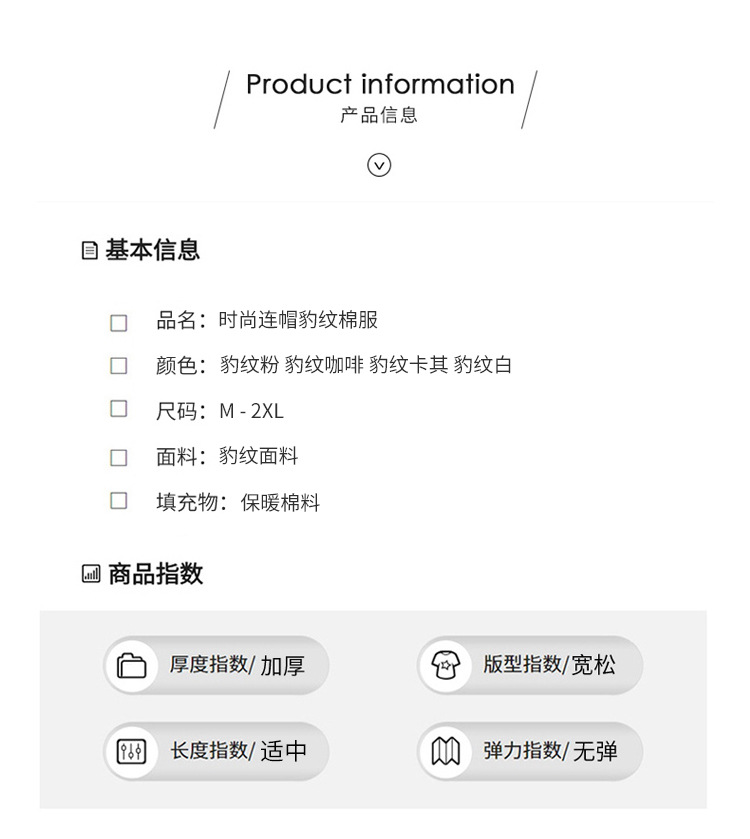 Product information
产品信息

基本信息

☐ 品名：时尚连帽豹纹棉服
☐ 颜色：豹纹粉 豹纹咖啡 豹纹卡其 豹纹白
☐ 尺码：M - 2XL
☐ 面料：豹纹面料
☐ 填充物：保暖棉料

商品指数

厚度指数/加厚

版型指数/宽松

长度指数/适中

弹力指数/无弹